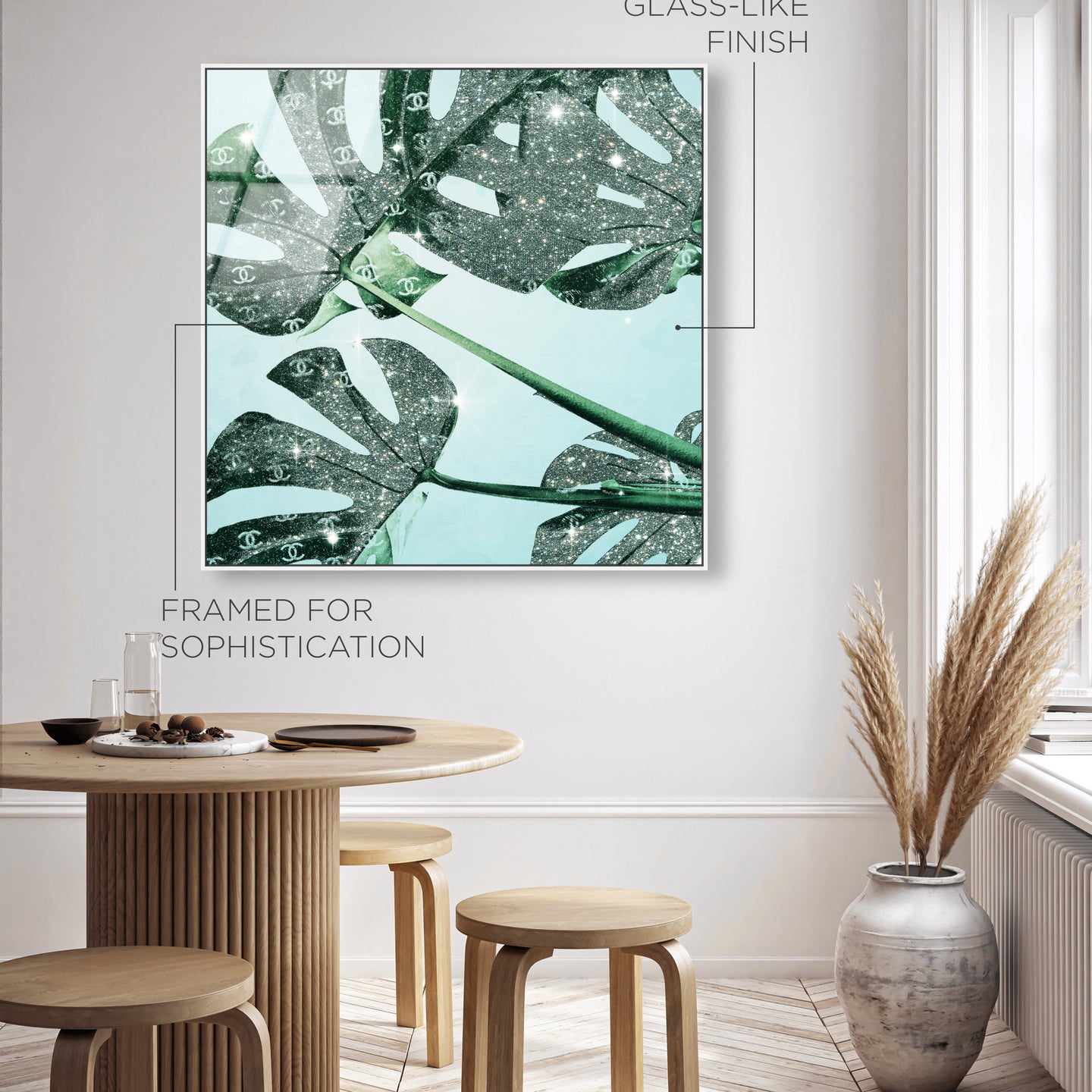 GLASS-LIKE
FINISH

FRAMED FOR
SOPHISTICATION