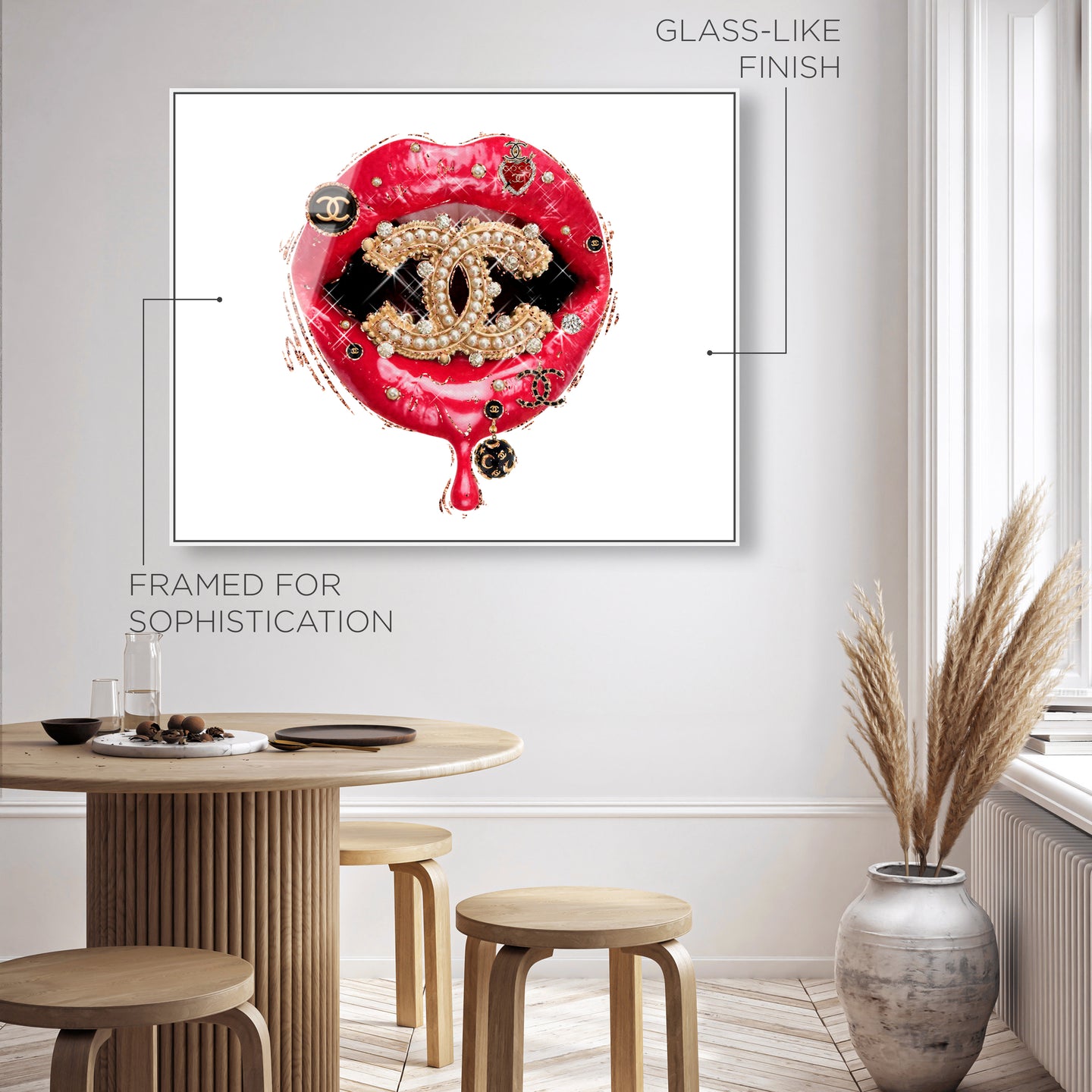 GLASS-LIKE FINISH

FRAMED FOR SOPHISTICATION