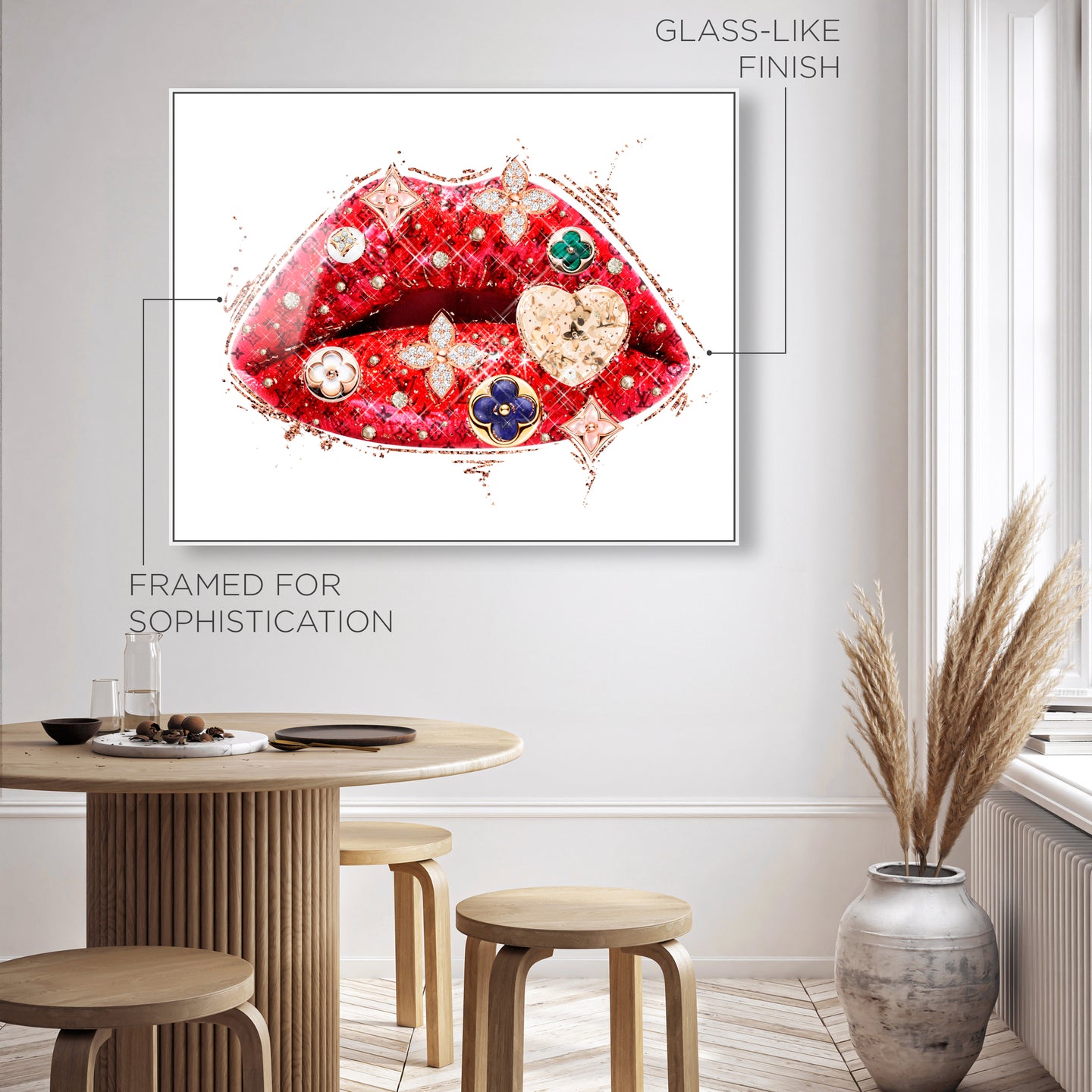 GLASS-LIKE
FINISH

FRAMED FOR
SOPHISTICATION