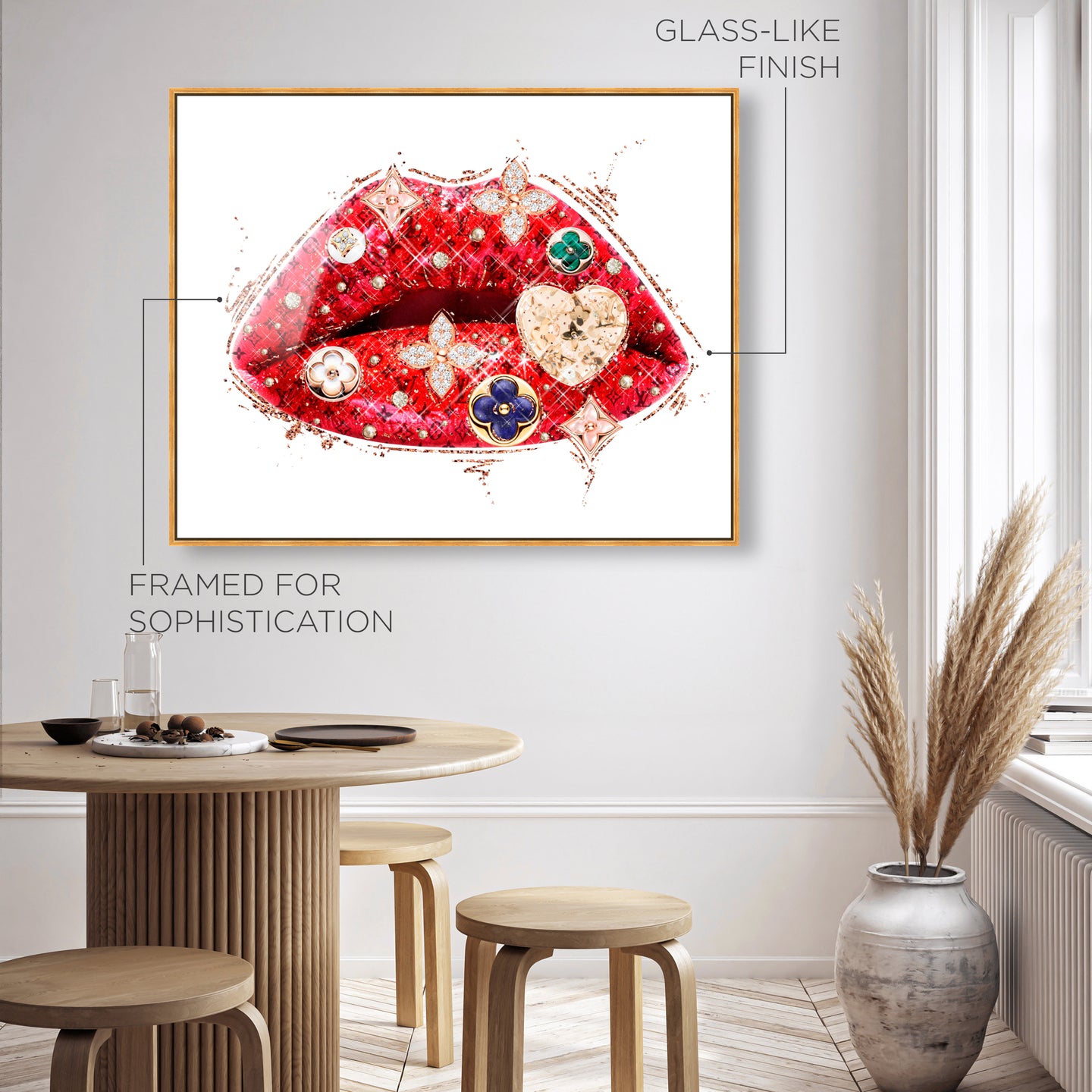 GLASS-LIKE FINISH

FRAMED FOR SOPHISTICATION