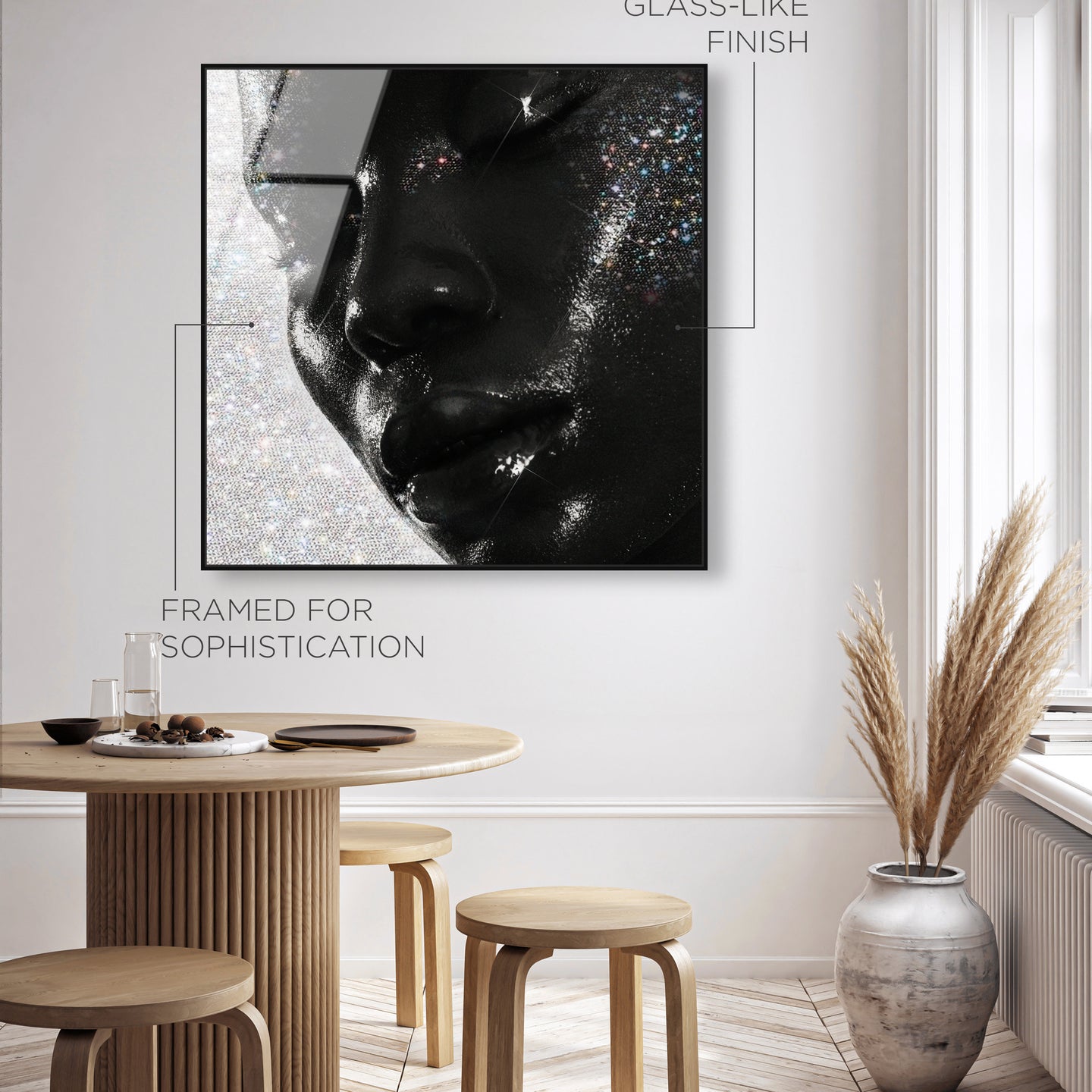 GLASS-LIKE
FINISH

FRAMED FOR
SOPHISTICATION