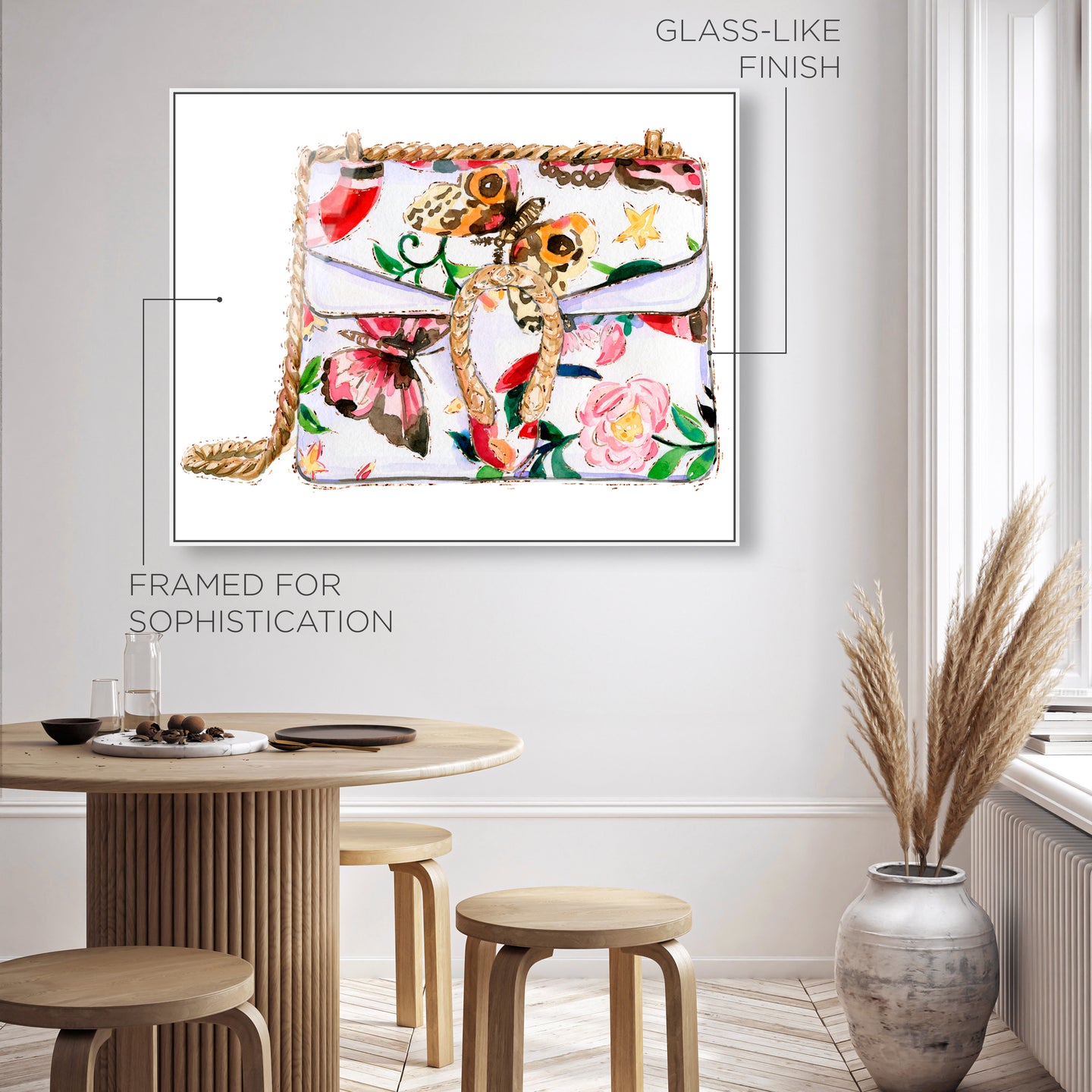 GLASS-LIKE FINISH

FRAMED FOR SOPHISTICATION