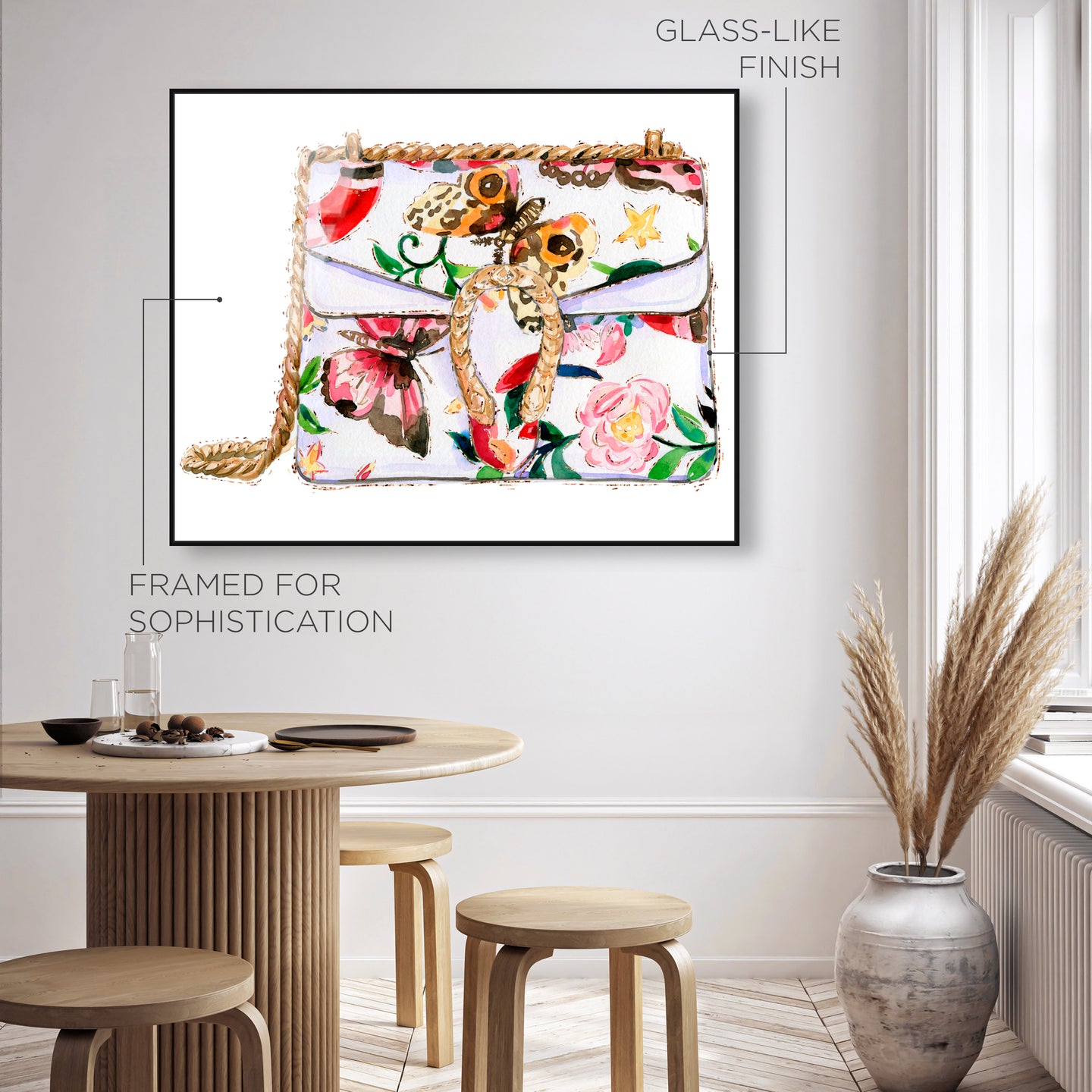 GLASS-LIKE FINISH

FRAMED FOR SOPHISTICATION