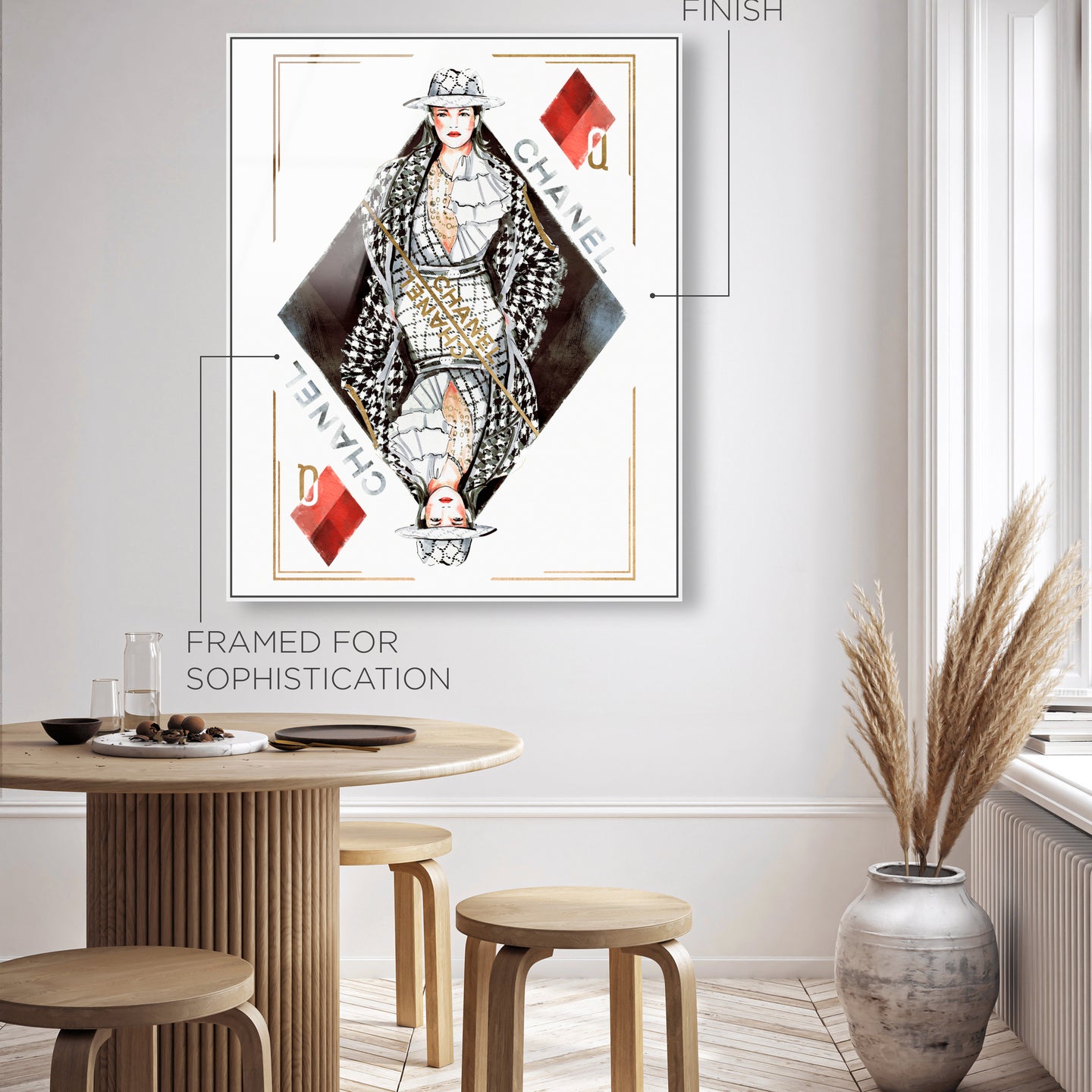 FINISH

Q
CHANEL

CHANEL
CHANEL

CHANEL
Q

FRAMED FOR SOPHISTICATION