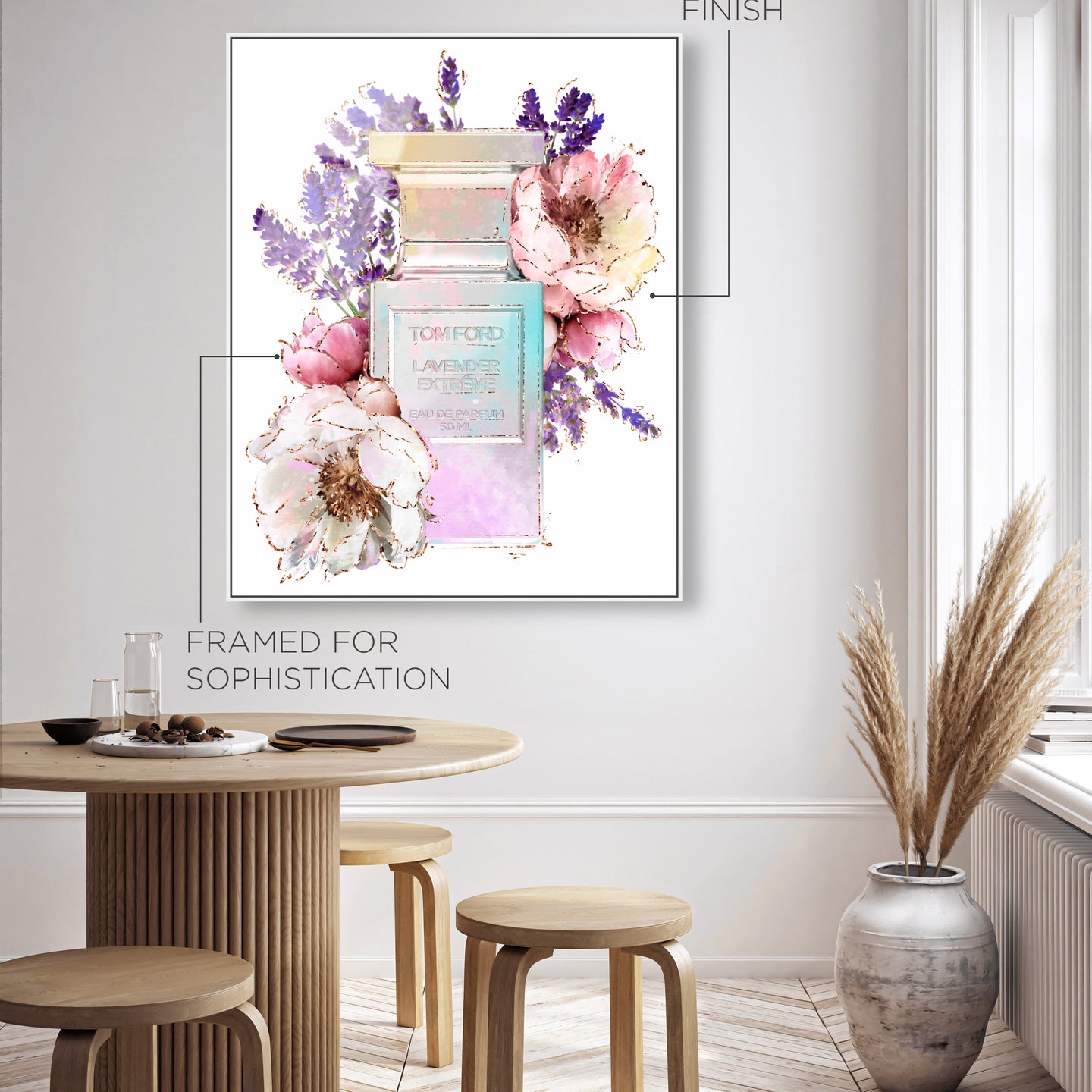 FINISH

TOM FORD
LAVENDER EXTRÊME
EAU DE PARFUM
50 ML

FRAMED FOR SOPHISTICATION