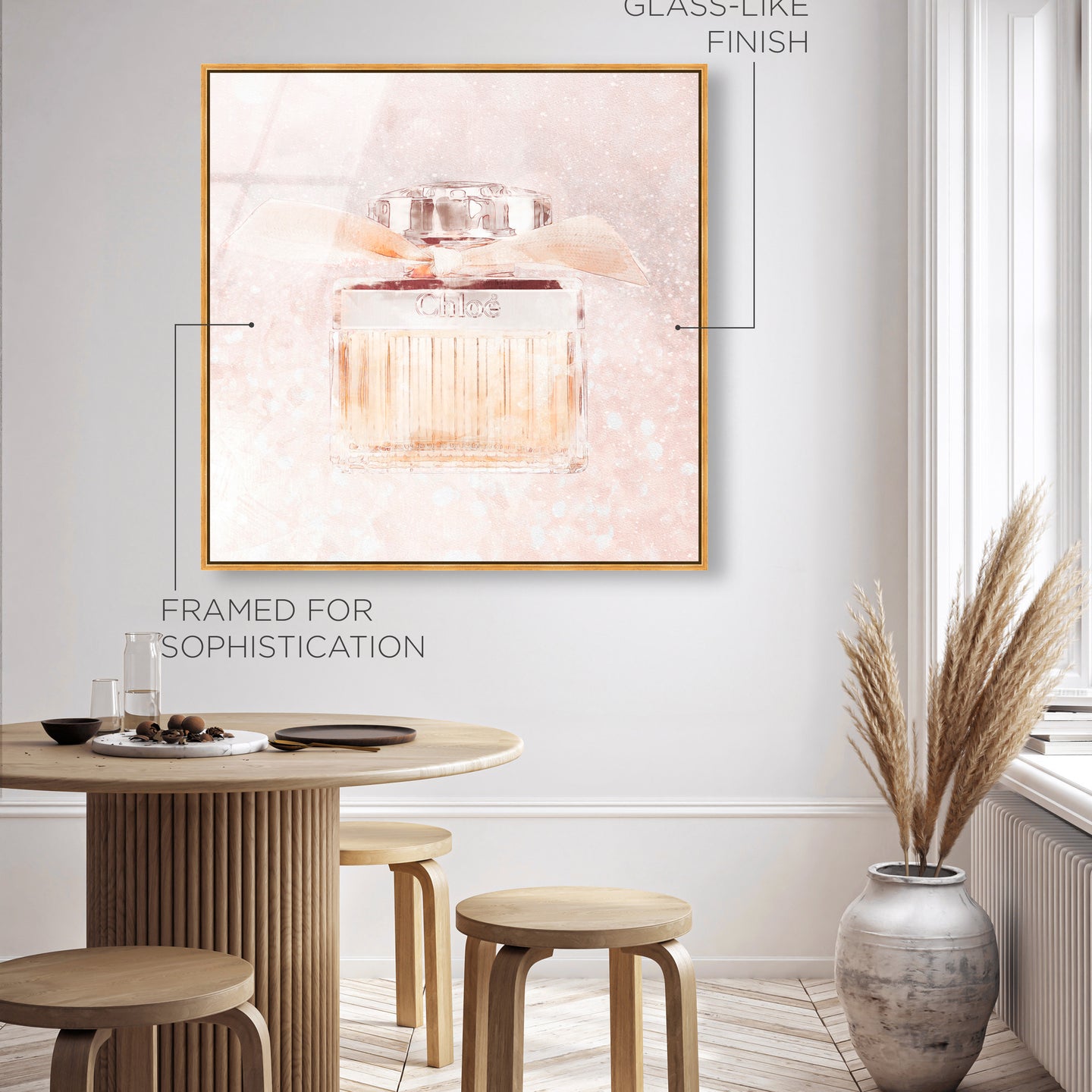 GLASS-LIKE FINISH

Chloé

FRAMED FOR SOPHISTICATION