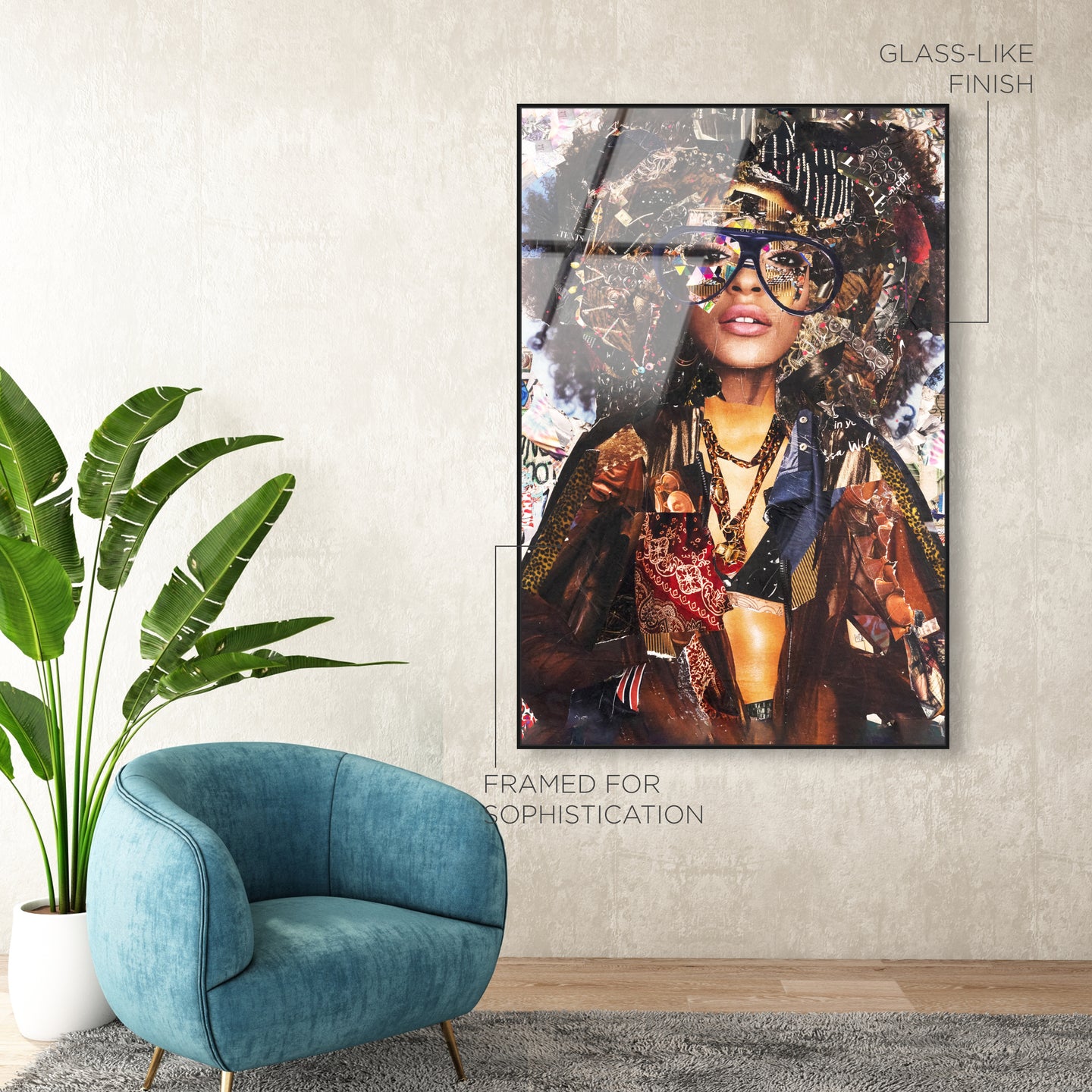 GLASS-LIKE FINISH

FRAMED FOR SOPHISTICATION