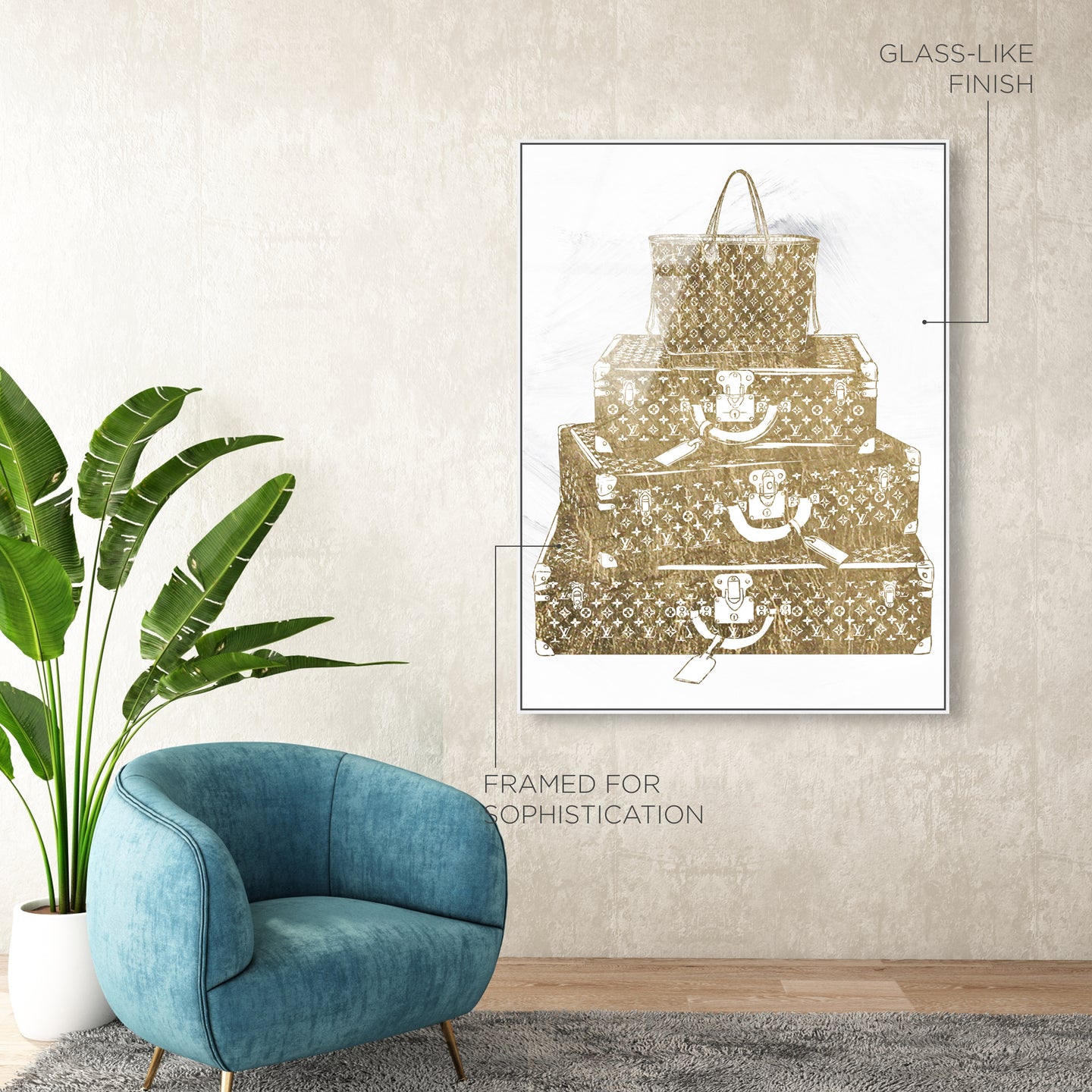 GLASS-LIKE FINISH

FRAMED FOR SOPHISTICATION