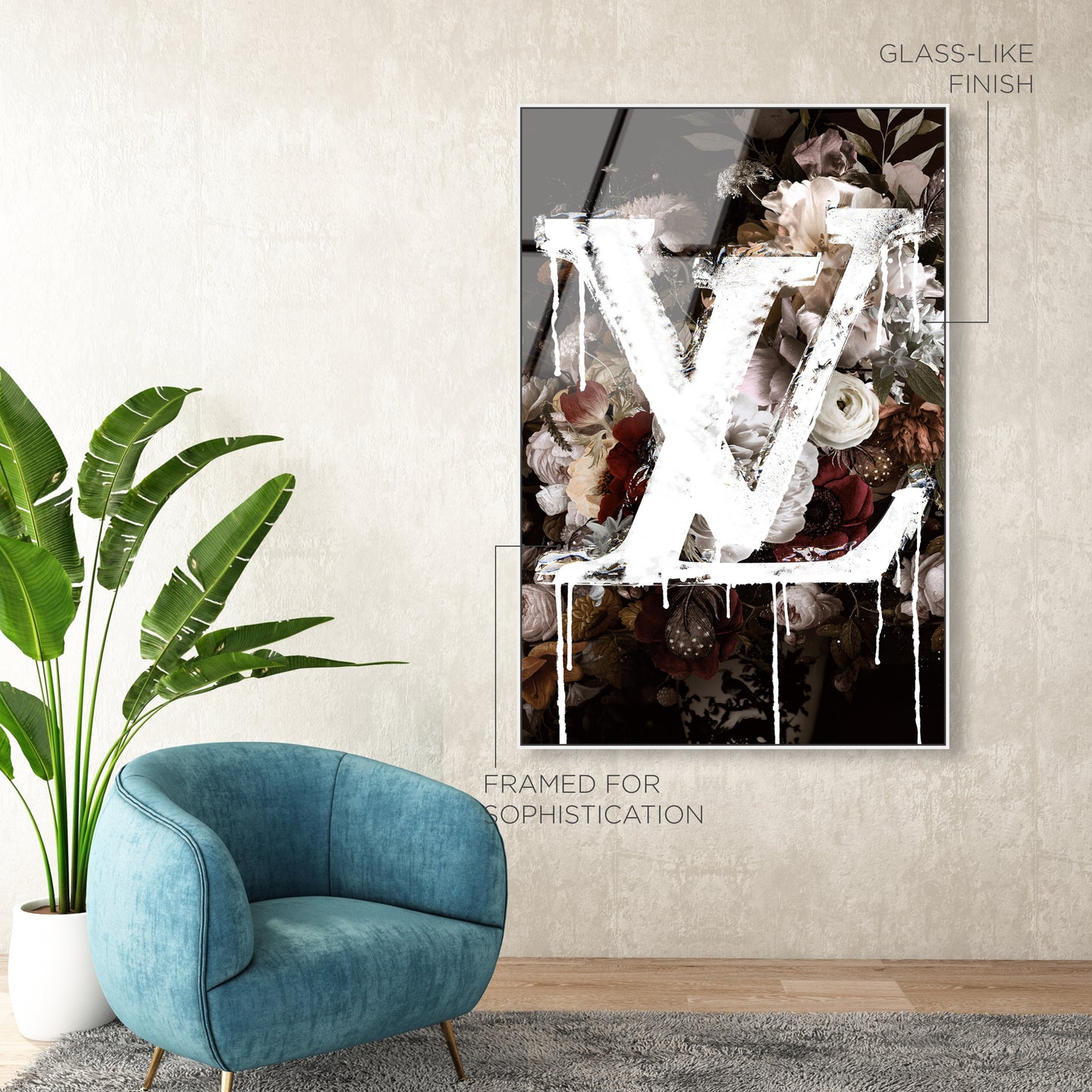 GLASS-LIKE FINISH

LV

FRAMED FOR SOPHISTICATION