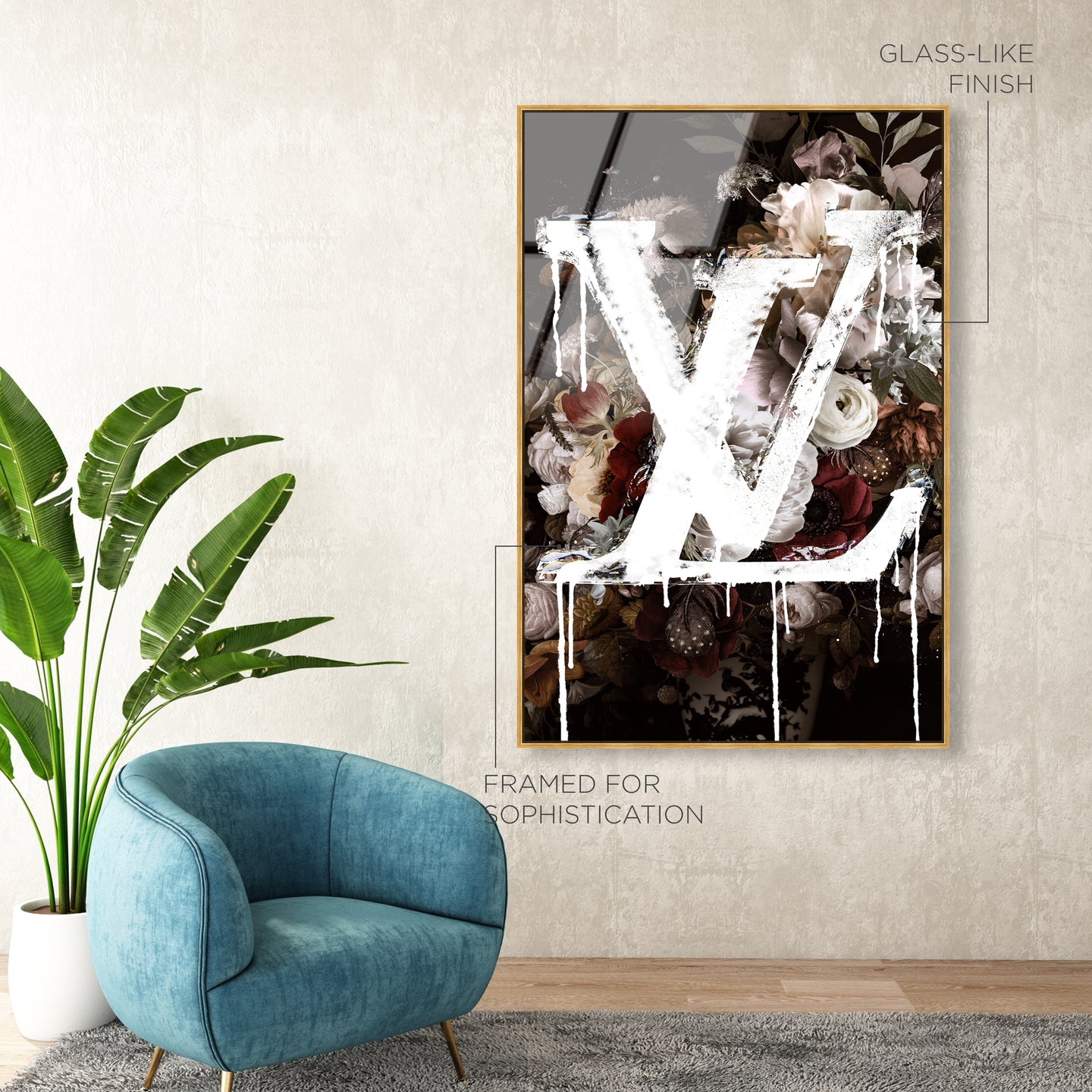 GLASS-LIKE FINISH

LV

FRAMED FOR SOPHISTICATION