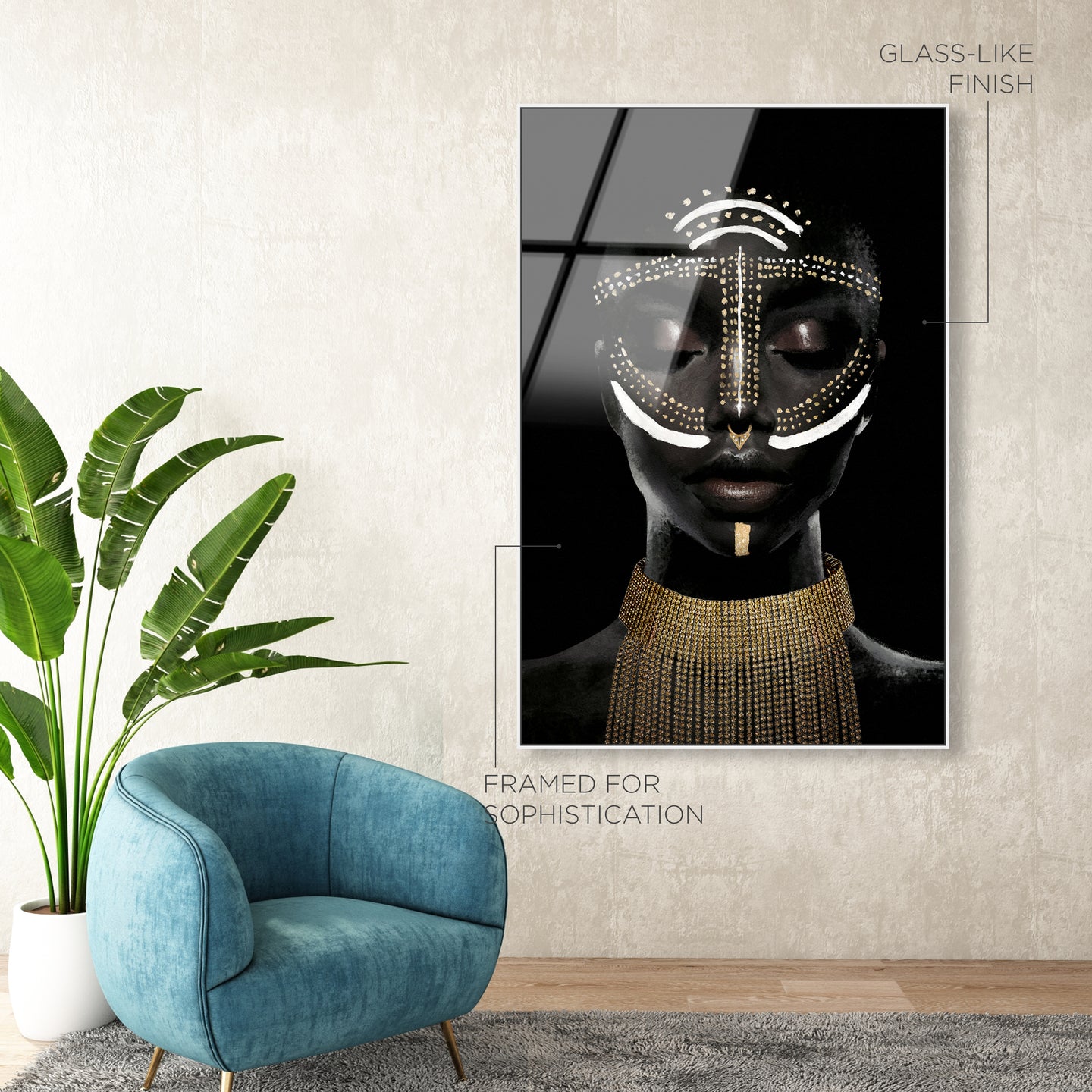 GLASS-LIKE FINISH

FRAMED FOR SOPHISTICATION