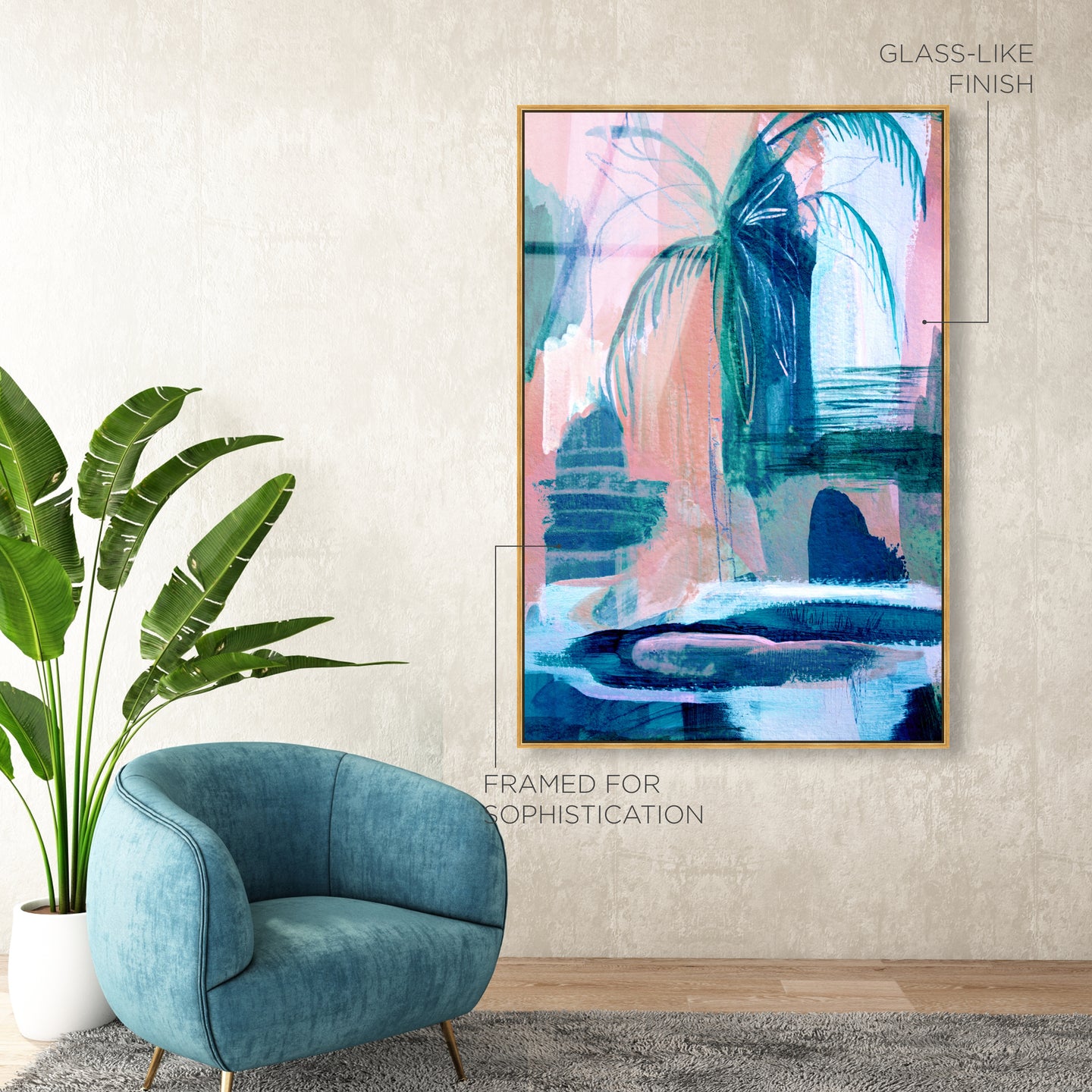 GLASS-LIKE FINISH

FRAMED FOR SOPHISTICATION