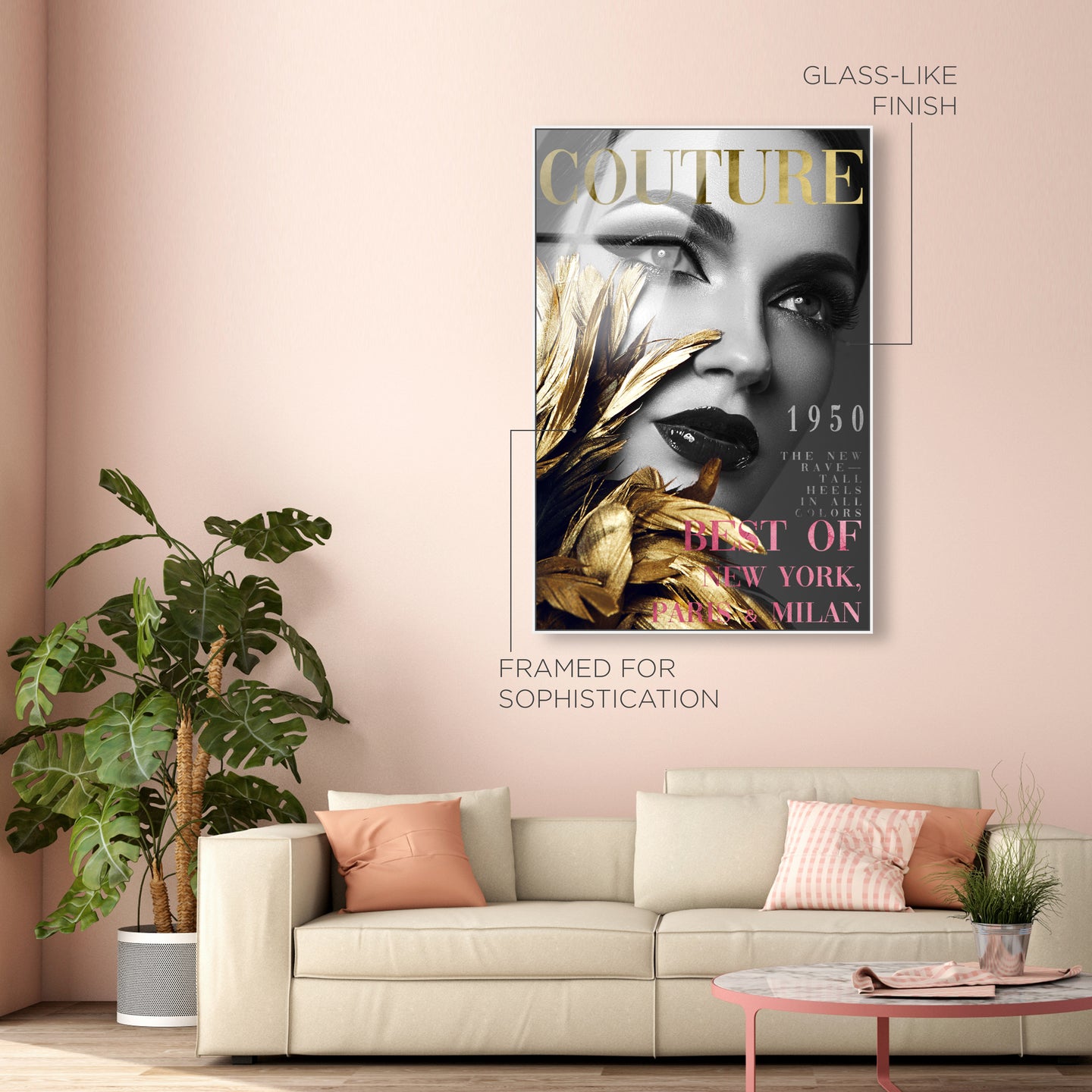 GLASS-LIKE FINISH

COUTURE

1950

THE NEW RAVE— TALL HEELS IN ALL COLORS

BEST OF NEW YORK, PARIS & MILAN

FRAMED FOR SOPHISTICATION