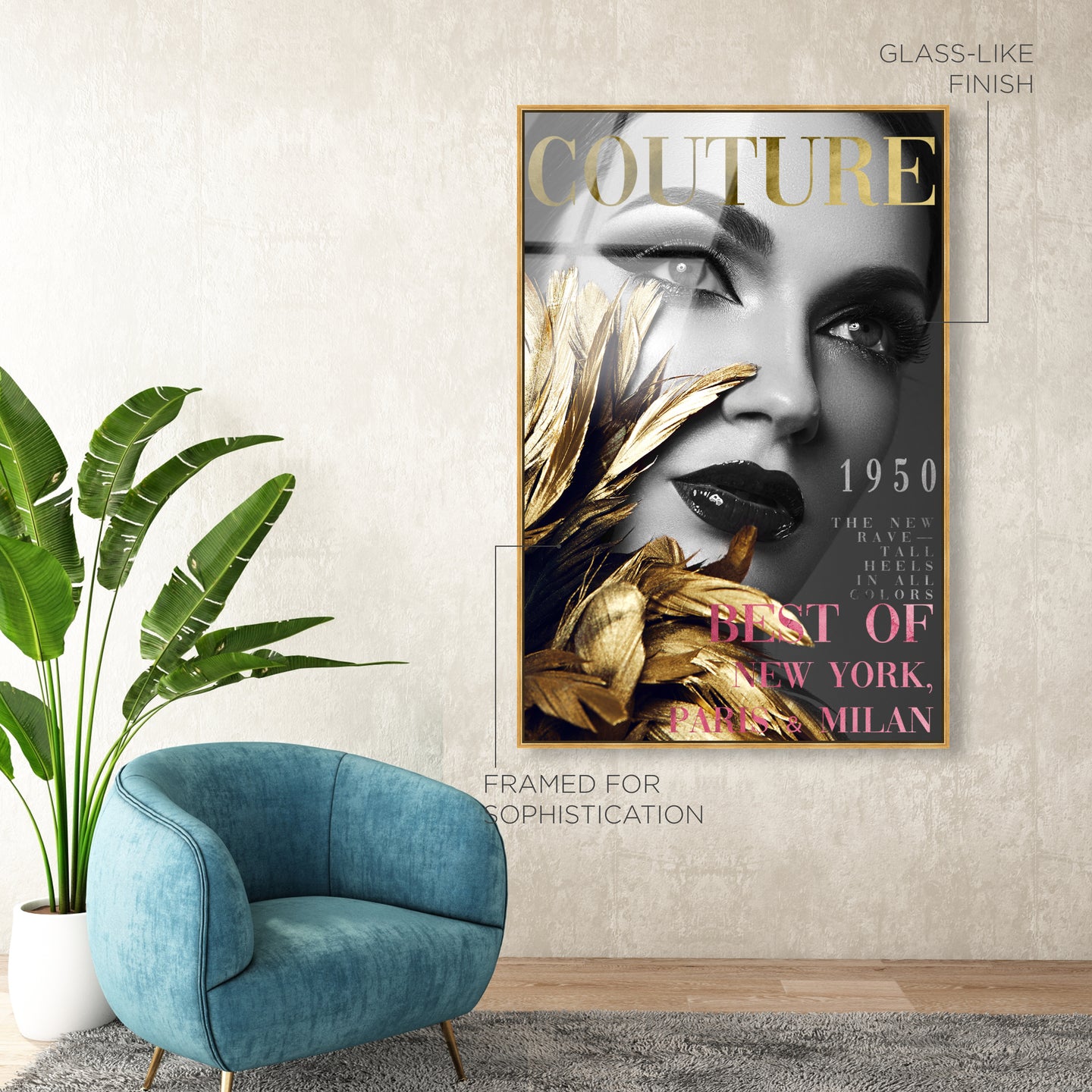 GLASS-LIKE FINISH

COUTURE

1950

THE NEW RAVE— TALL HEELS IN ALL COLORS

BEST OF NEW YORK, PARIS & MILAN

FRAMED FOR SOPHISTICATION