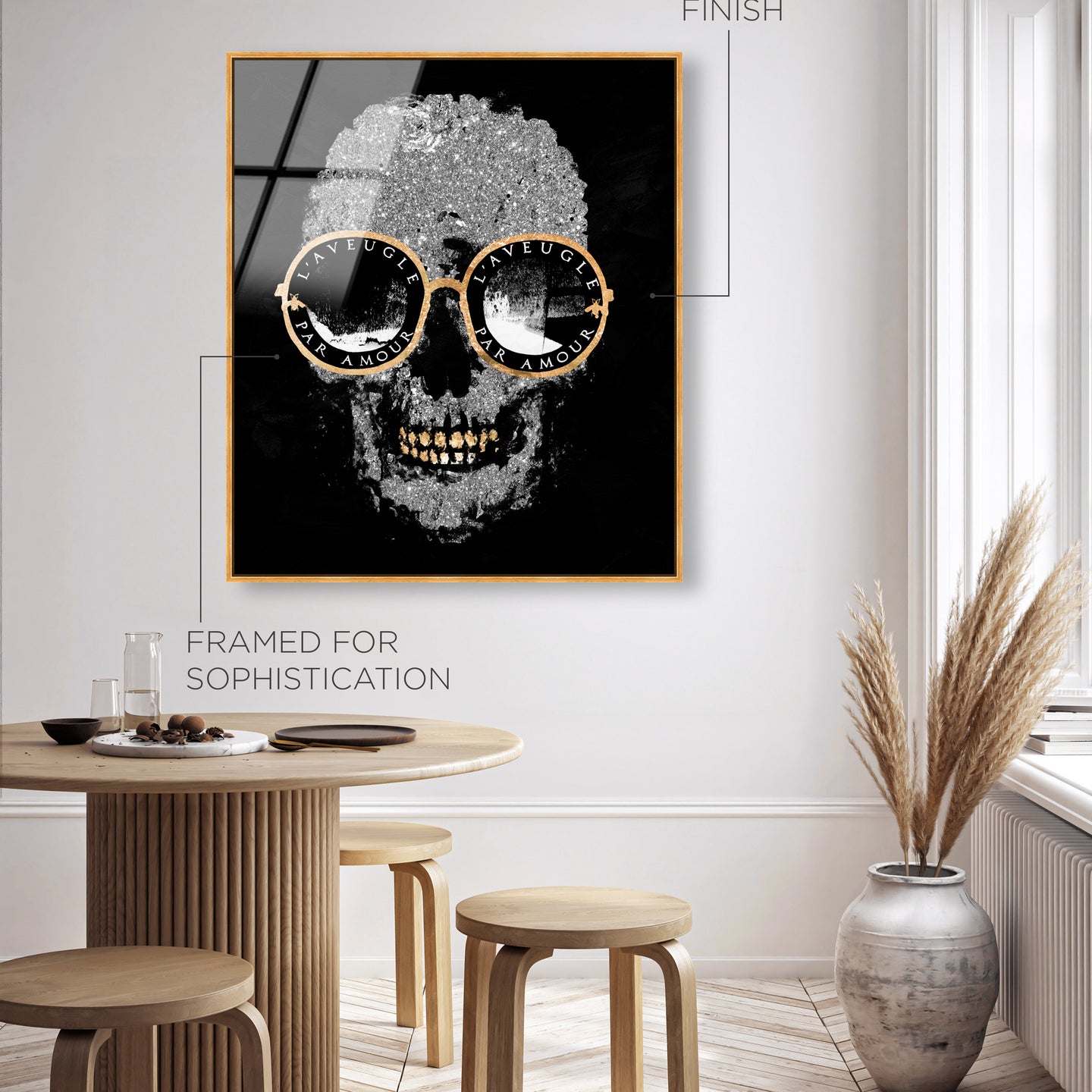 FINISH

L'AVEUGLE PAR AMOUR

L'AVEUGLE PAR AMOUR

FRAMED FOR SOPHISTICATION