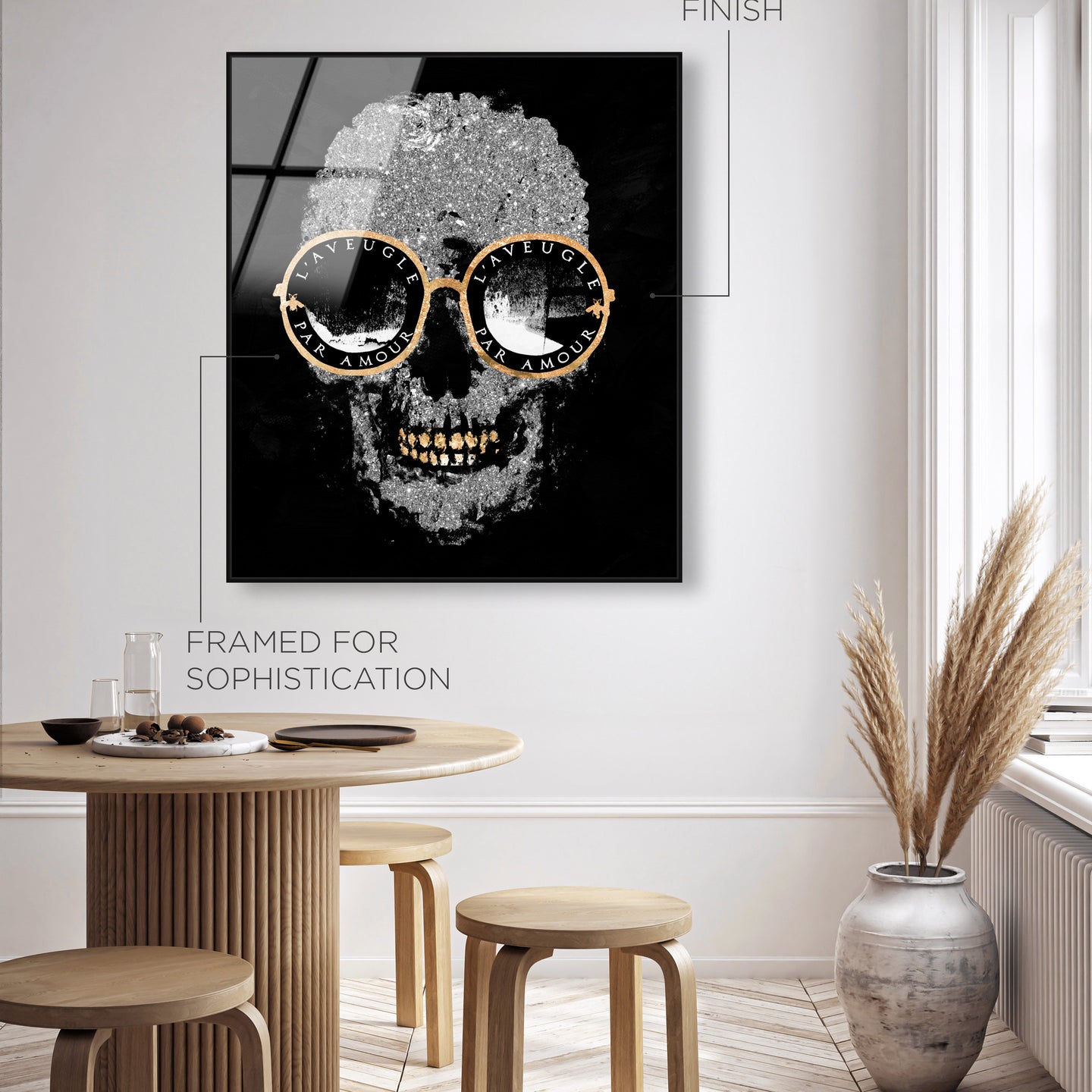 FINISH

L'AVEUGLE PAR AMOUR

L'AVEUGLE PAR AMOUR

FRAMED FOR SOPHISTICATION