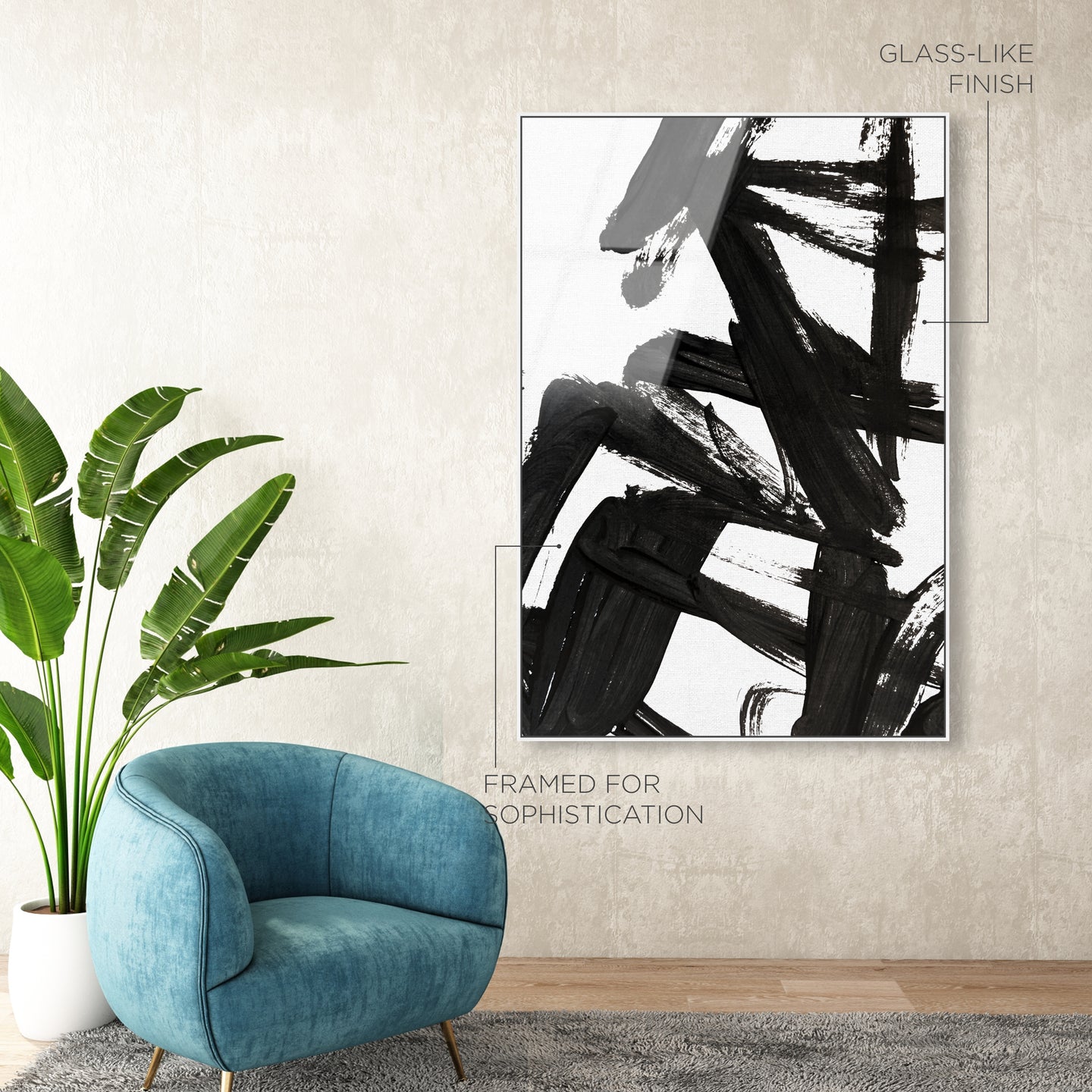 GLASS-LIKE FINISH

FRAMED FOR SOPHISTICATION