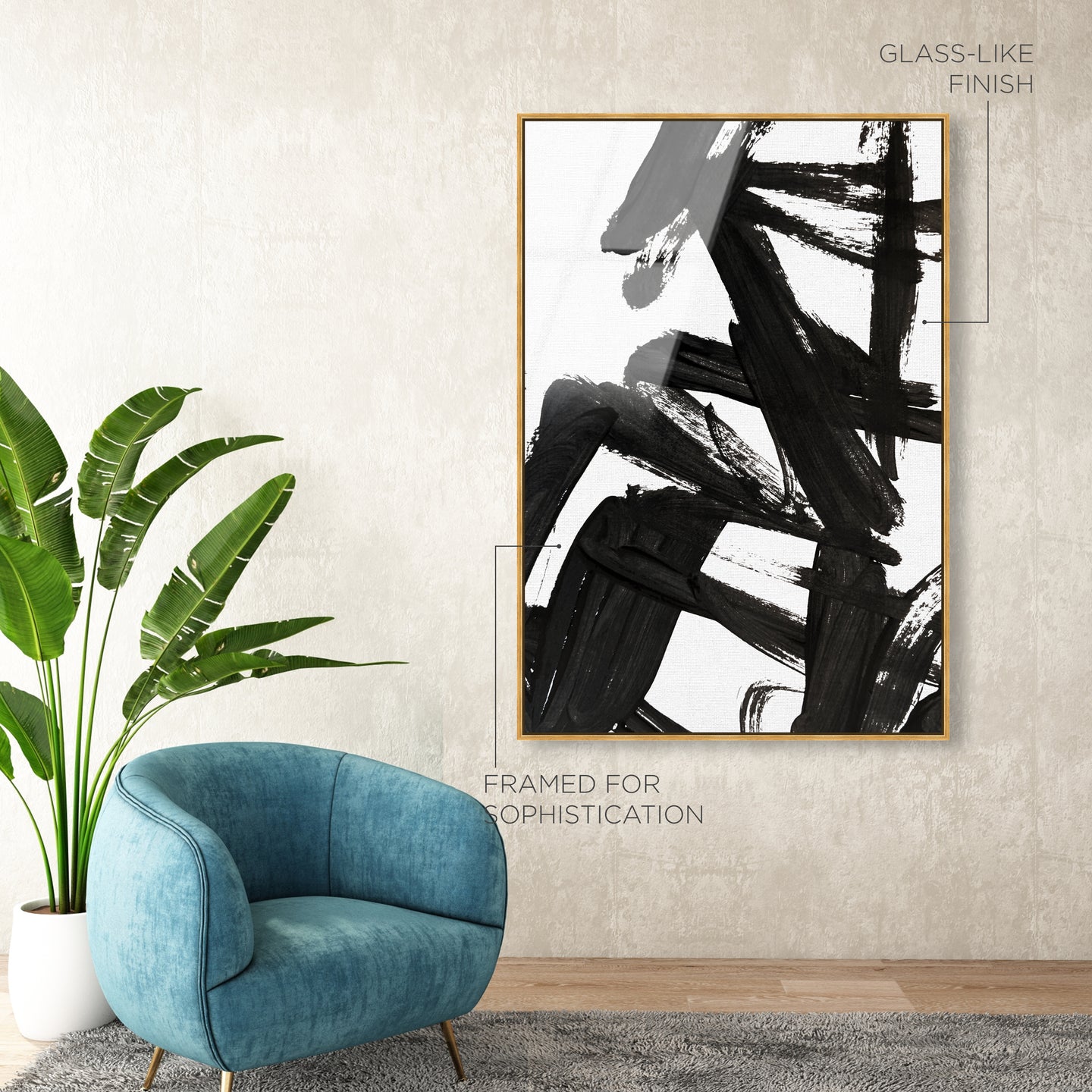 GLASS-LIKE FINISH

FRAMED FOR SOPHISTICATION