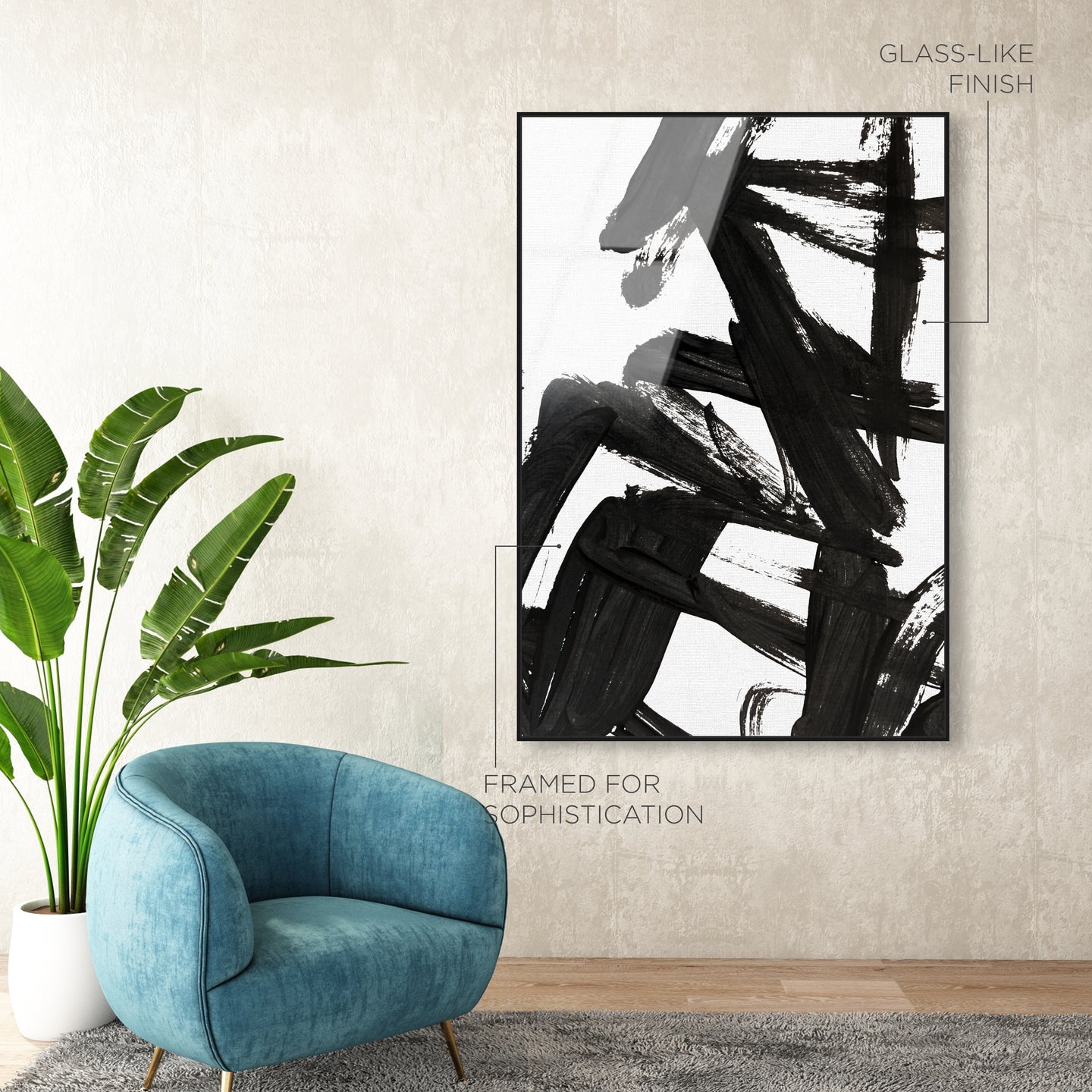 GLASS-LIKE FINISH

FRAMED FOR SOPHISTICATION