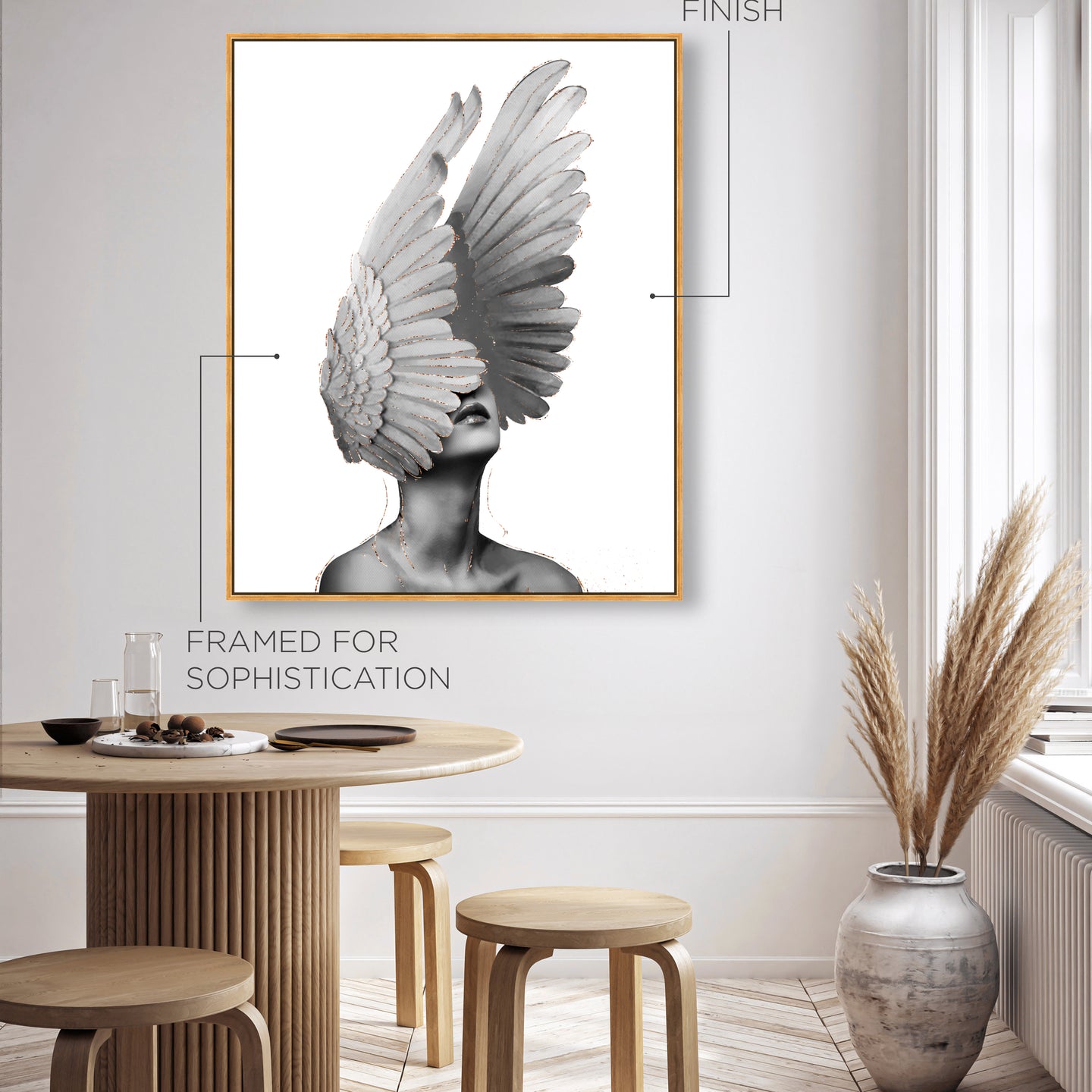 FINISH

FRAMED FOR SOPHISTICATION