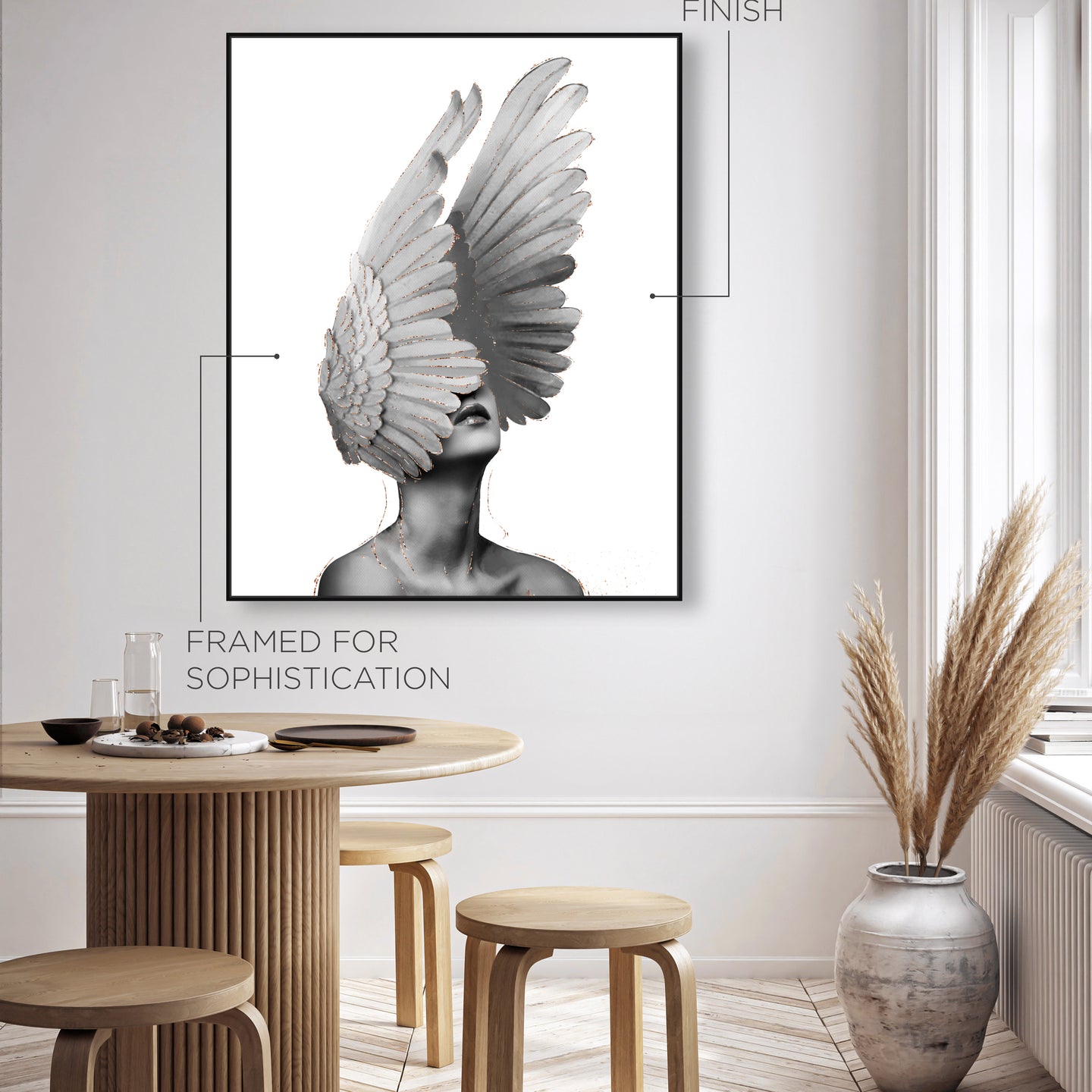 FINISH

FRAMED FOR SOPHISTICATION