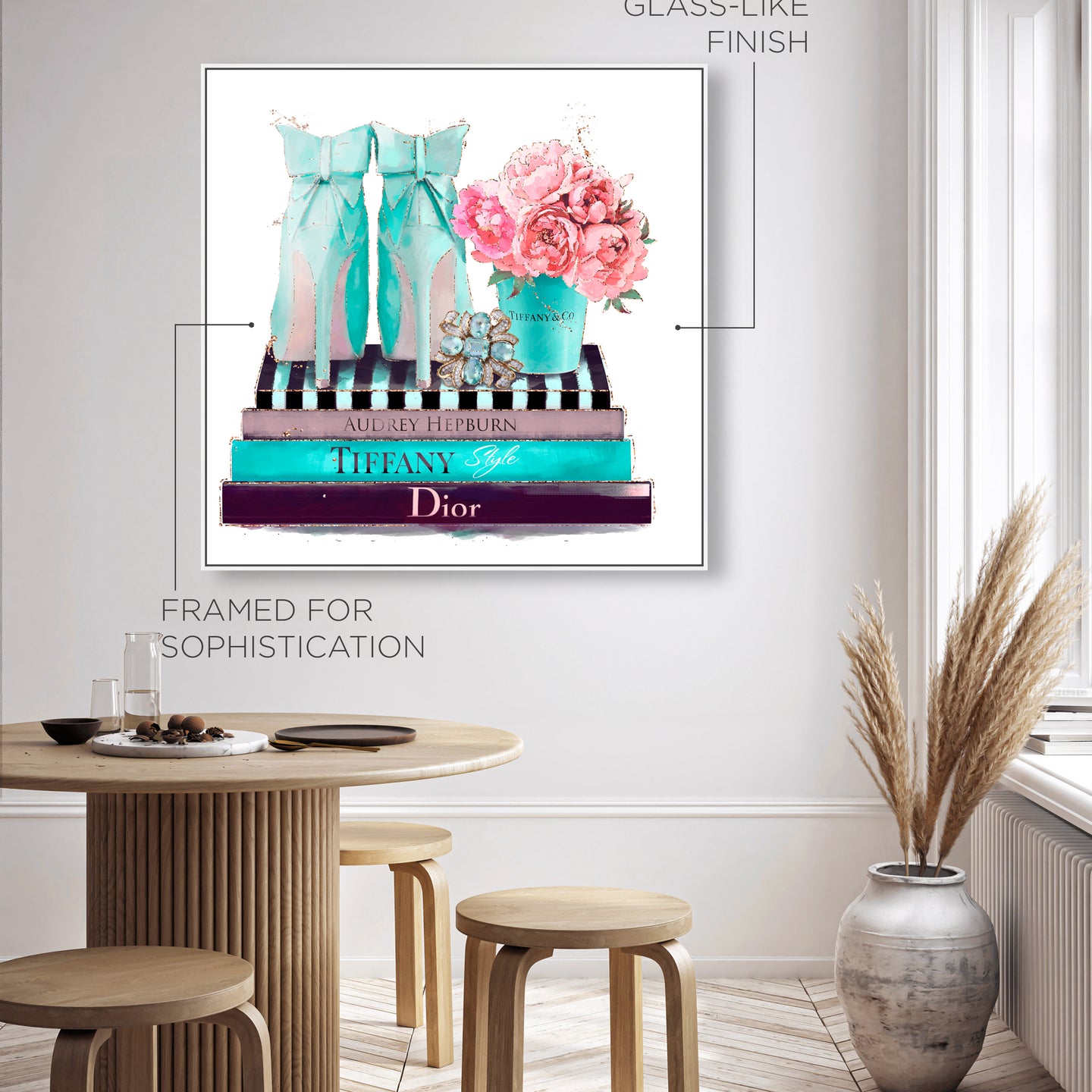 GLASS-LIKE FINISH

TIFFANY & CO

AUDREY HEPBURN

TIFFANY Style

Dior

FRAMED FOR SOPHISTICATION