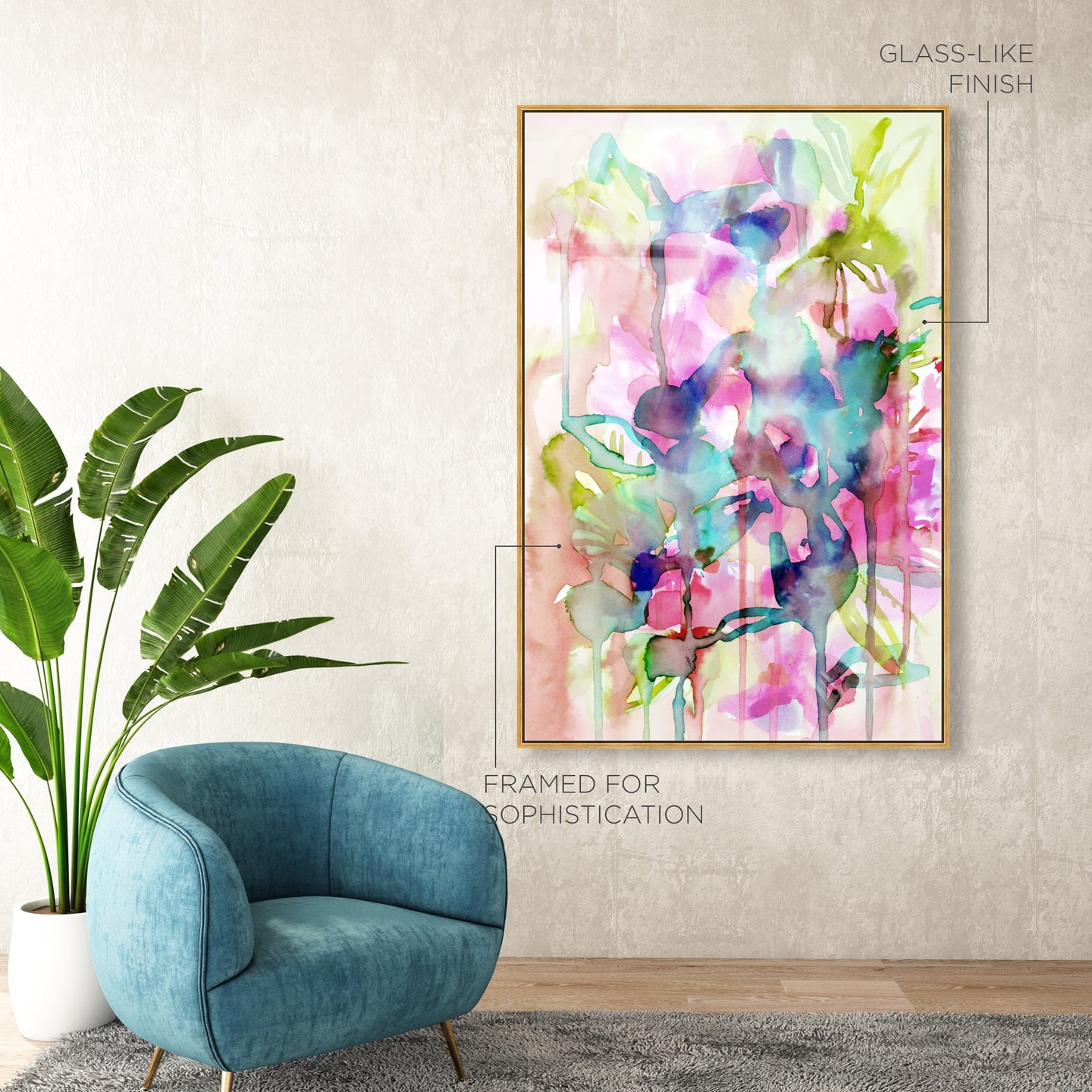 GLASS-LIKE FINISH

FRAMED FOR SOPHISTICATION