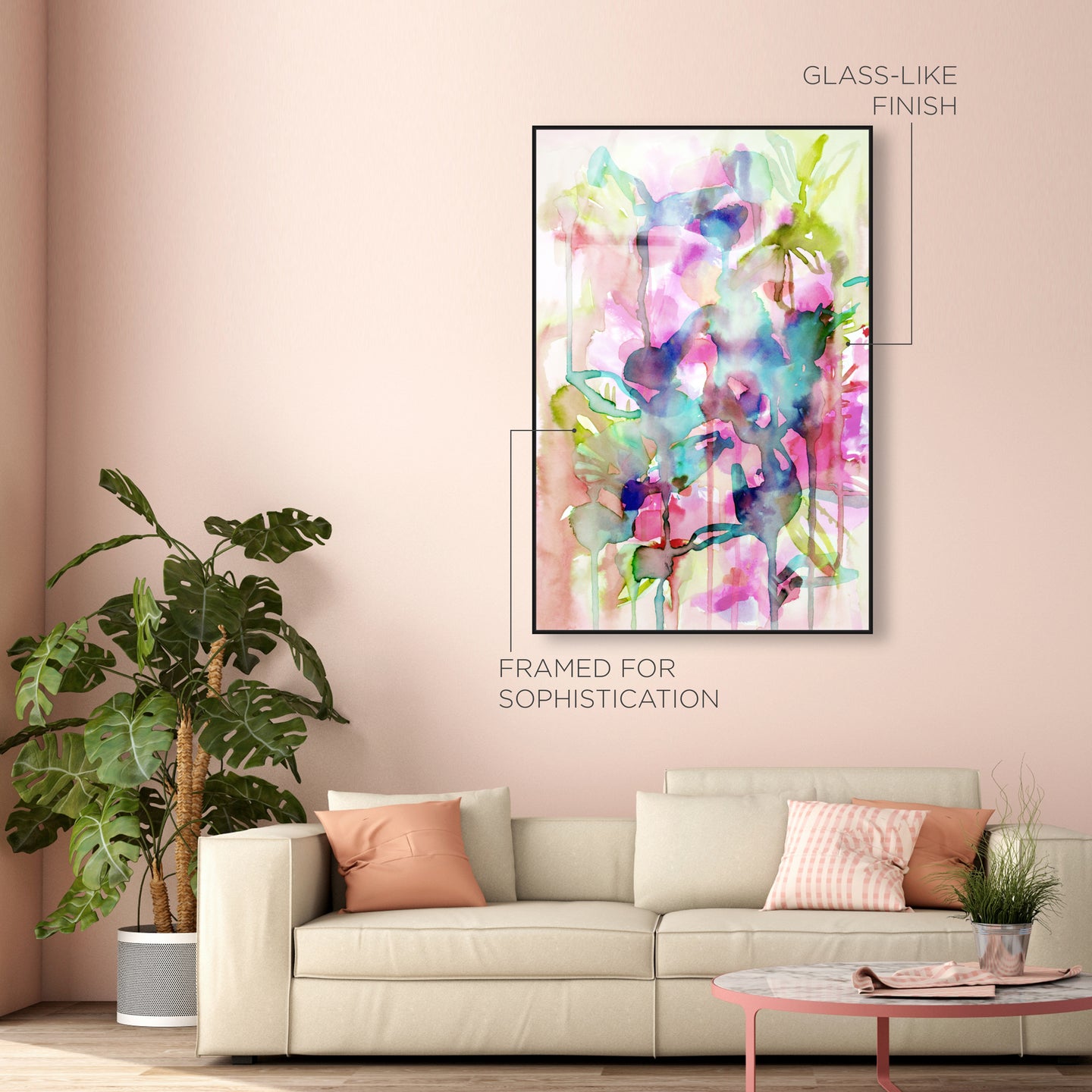 GLASS-LIKE FINISH

FRAMED FOR SOPHISTICATION