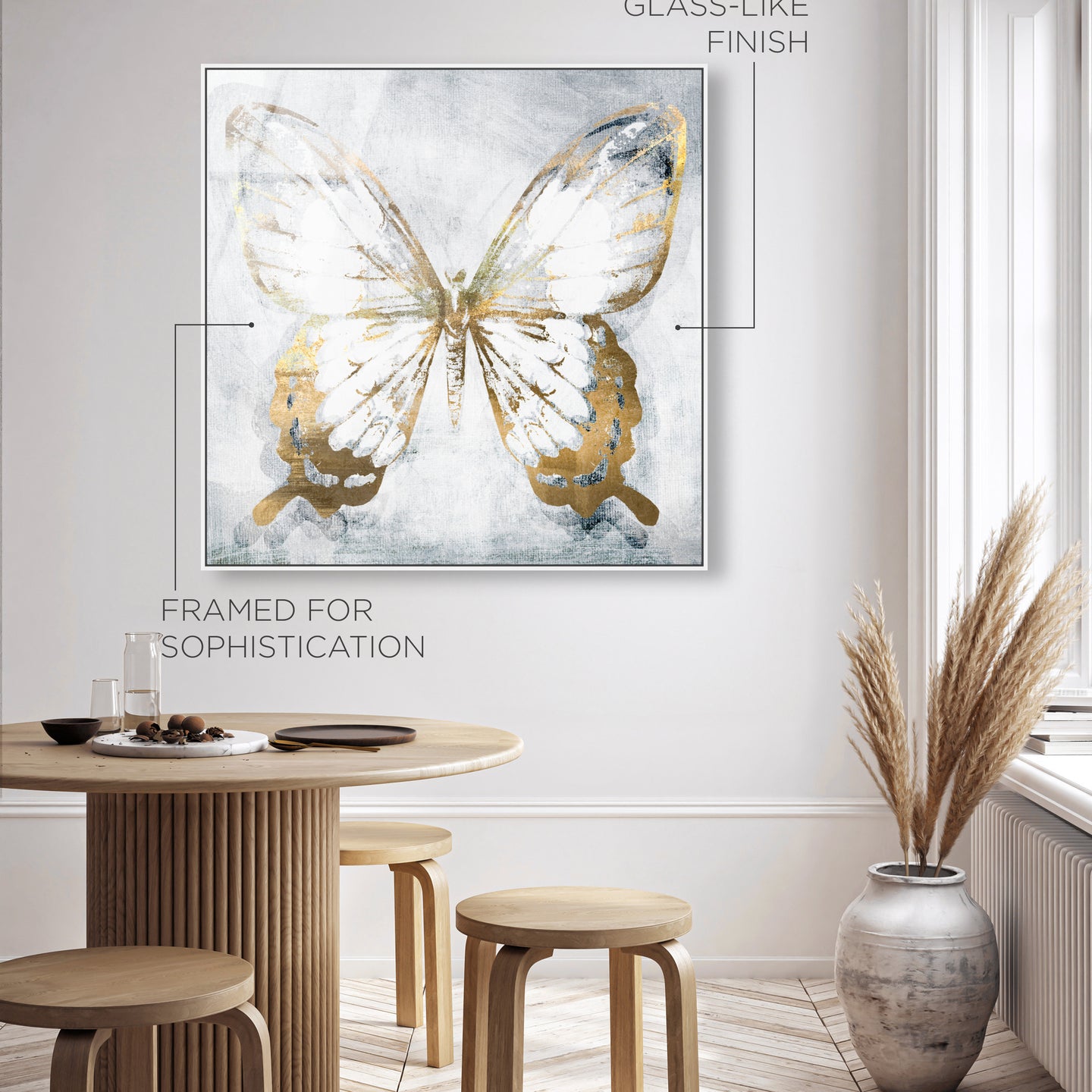 GLASS-LIKE FINISH

FRAMED FOR SOPHISTICATION