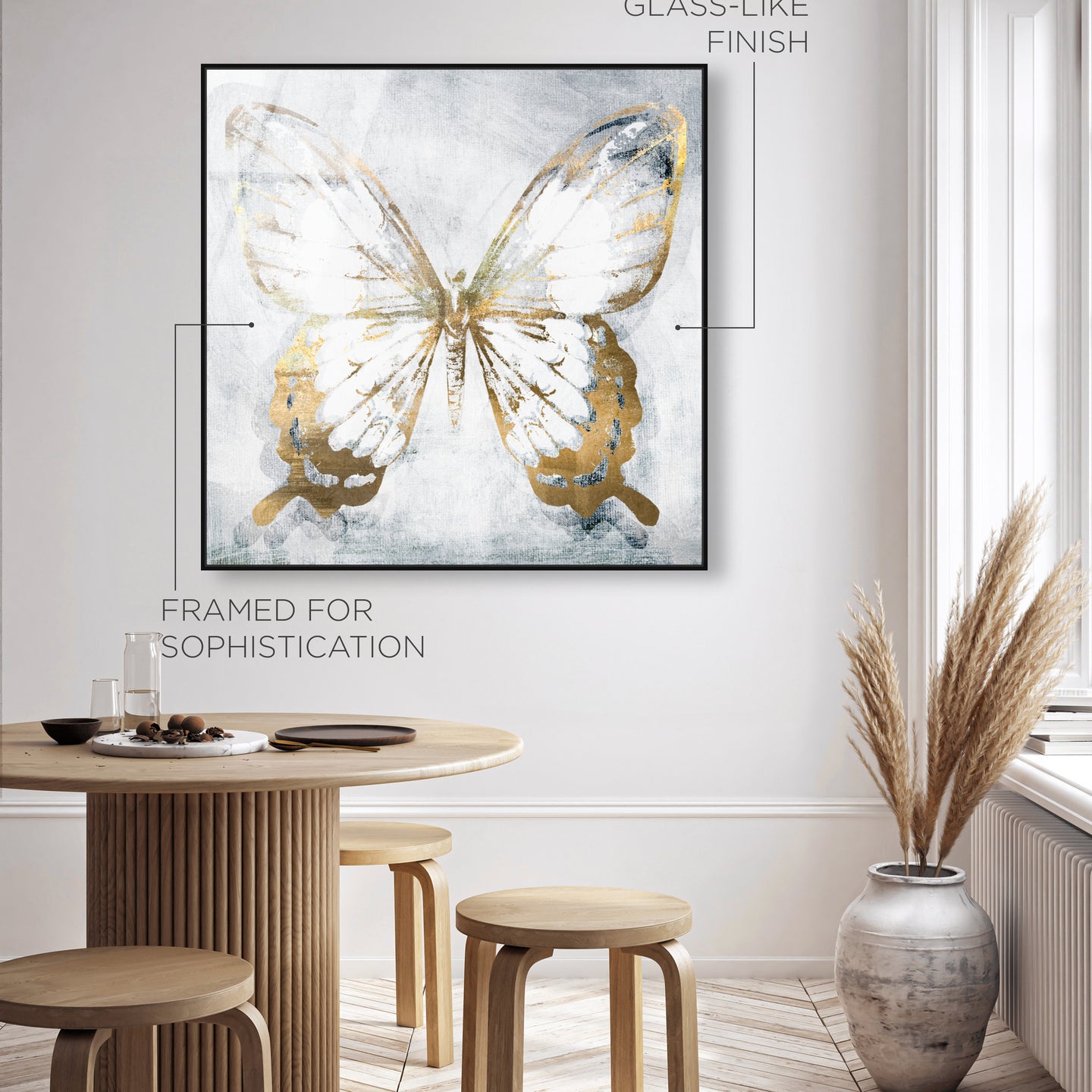 GLASS-LIKE FINISH

FRAMED FOR SOPHISTICATION