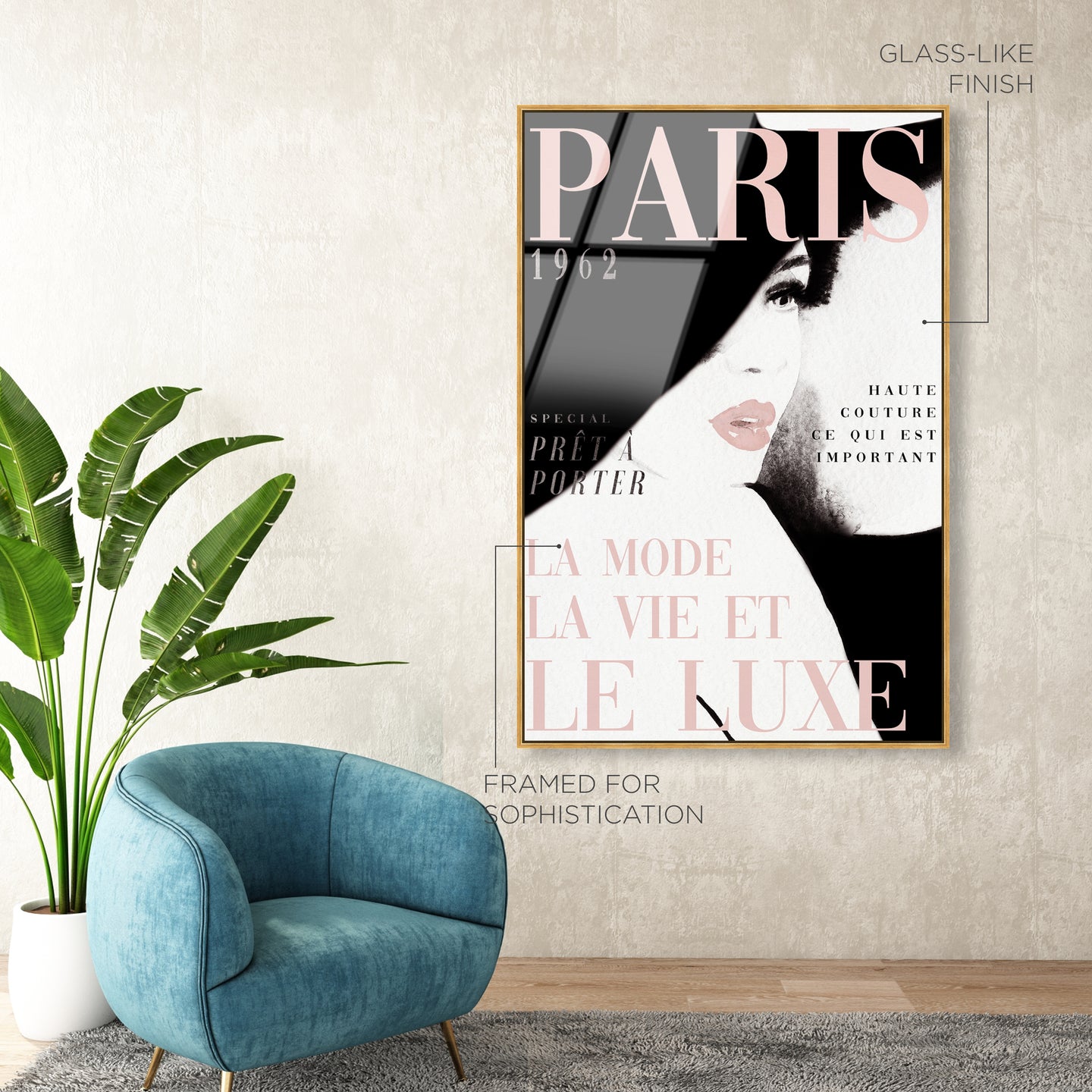 GLASS-LIKE FINISH

PARIS

1962

SPECIAL
PRÊT À PORTER

HAUTE COUTURE
CE QUI EST IMPORTANT

LA MODE
LA VIE ET
LE LUXE

FRAMED FOR SOPHISTICATION