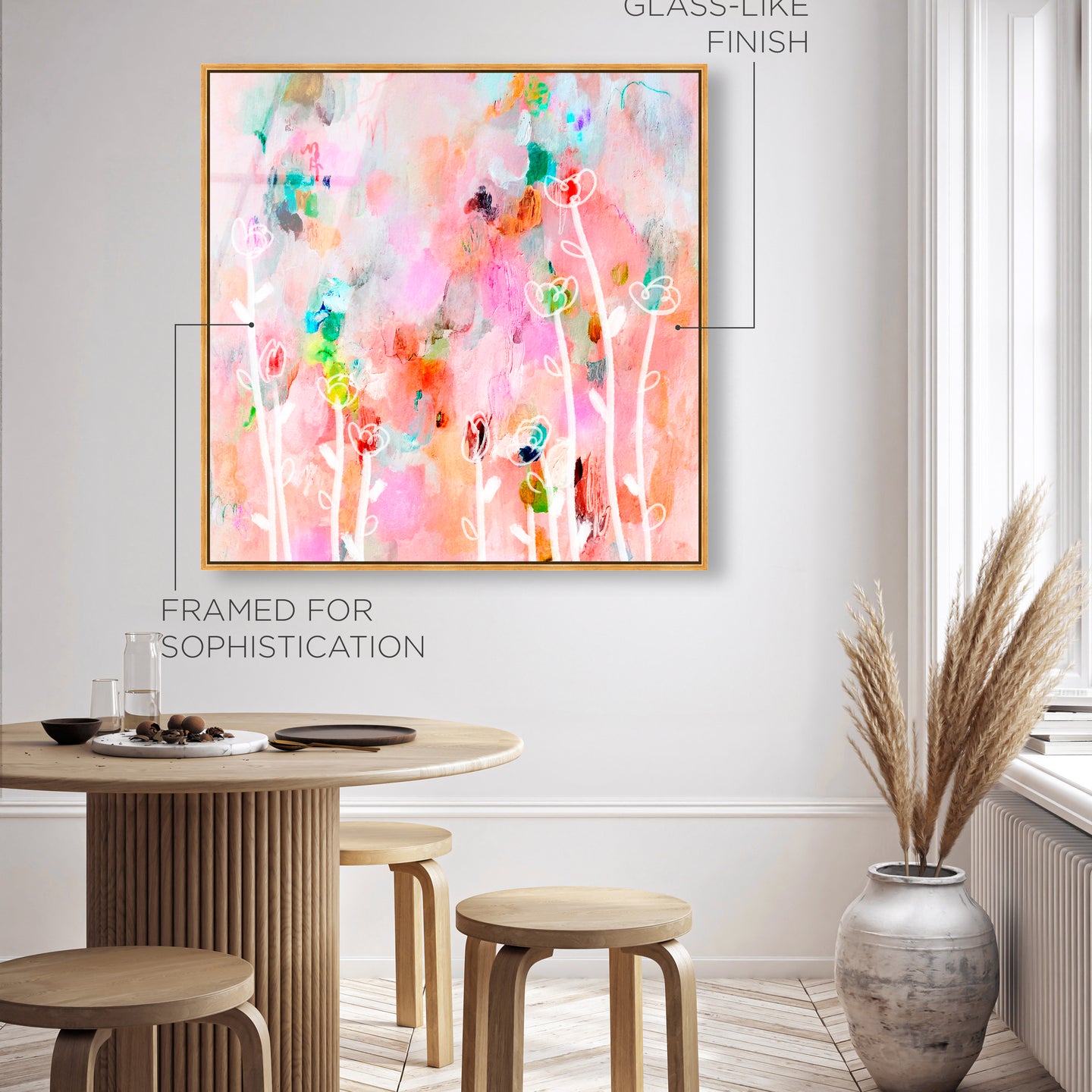 GLASS-LIKE FINISH

FRAMED FOR SOPHISTICATION