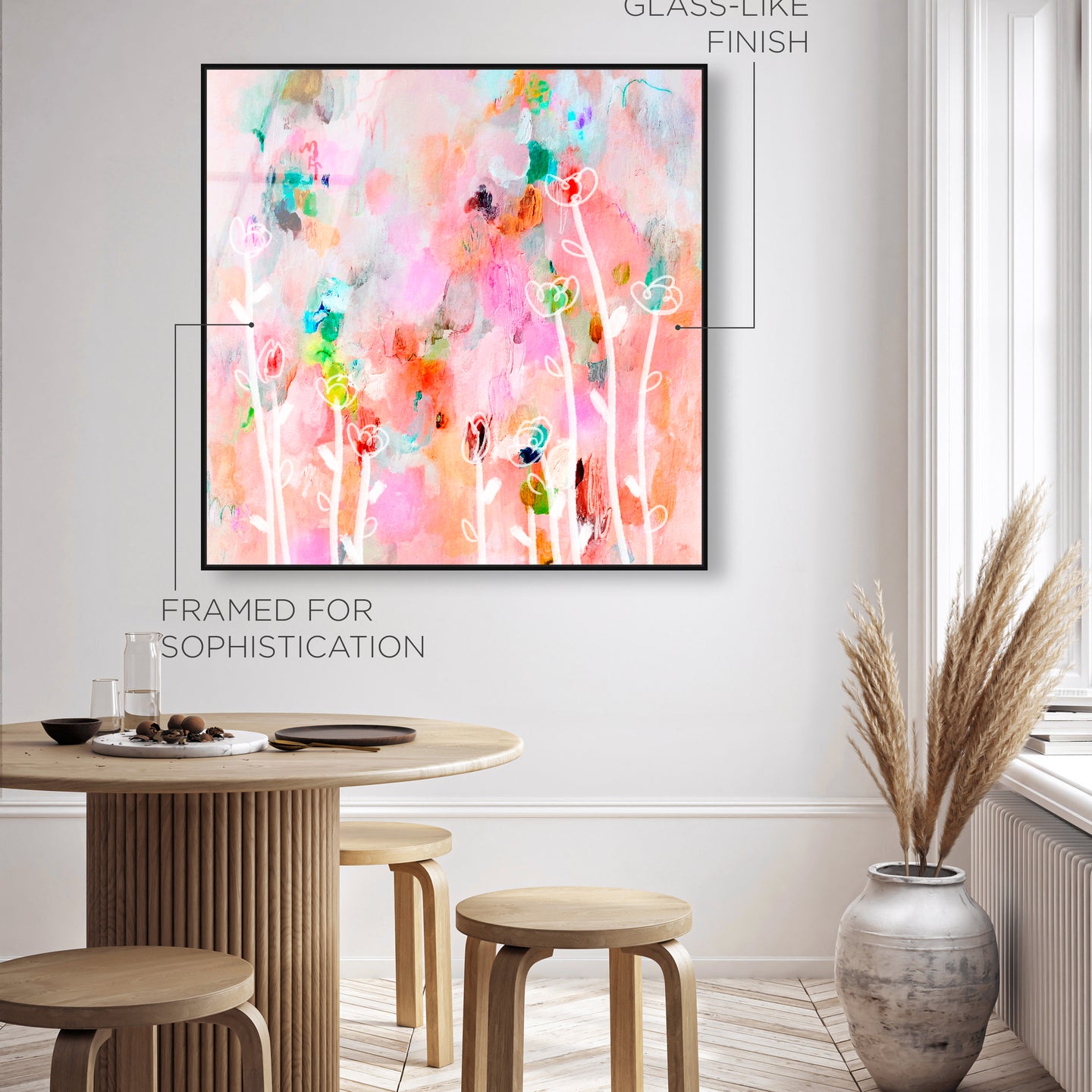 GLASS-LIKE FINISH

FRAMED FOR SOPHISTICATION