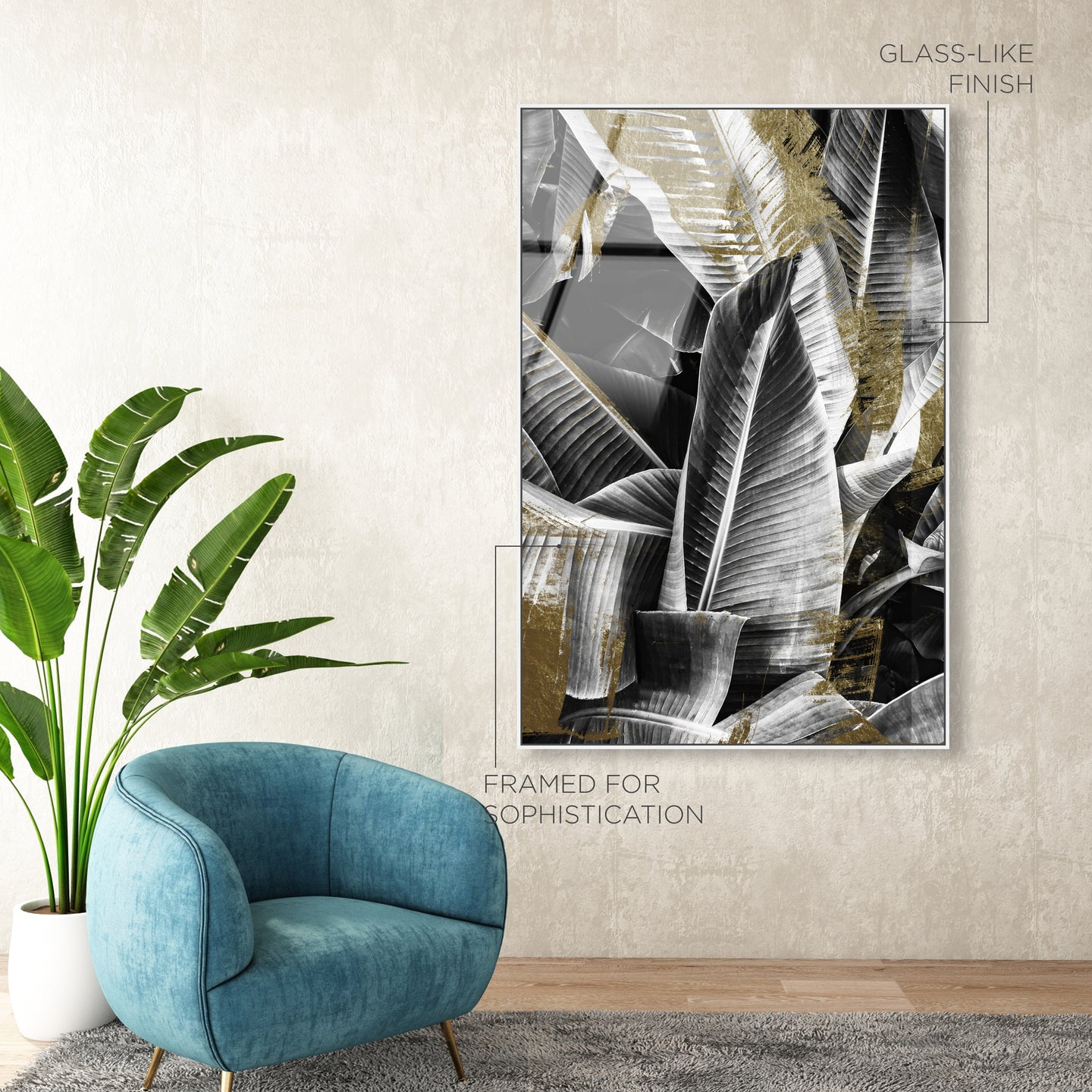 GLASS-LIKE FINISH

FRAMED FOR SOPHISTICATION