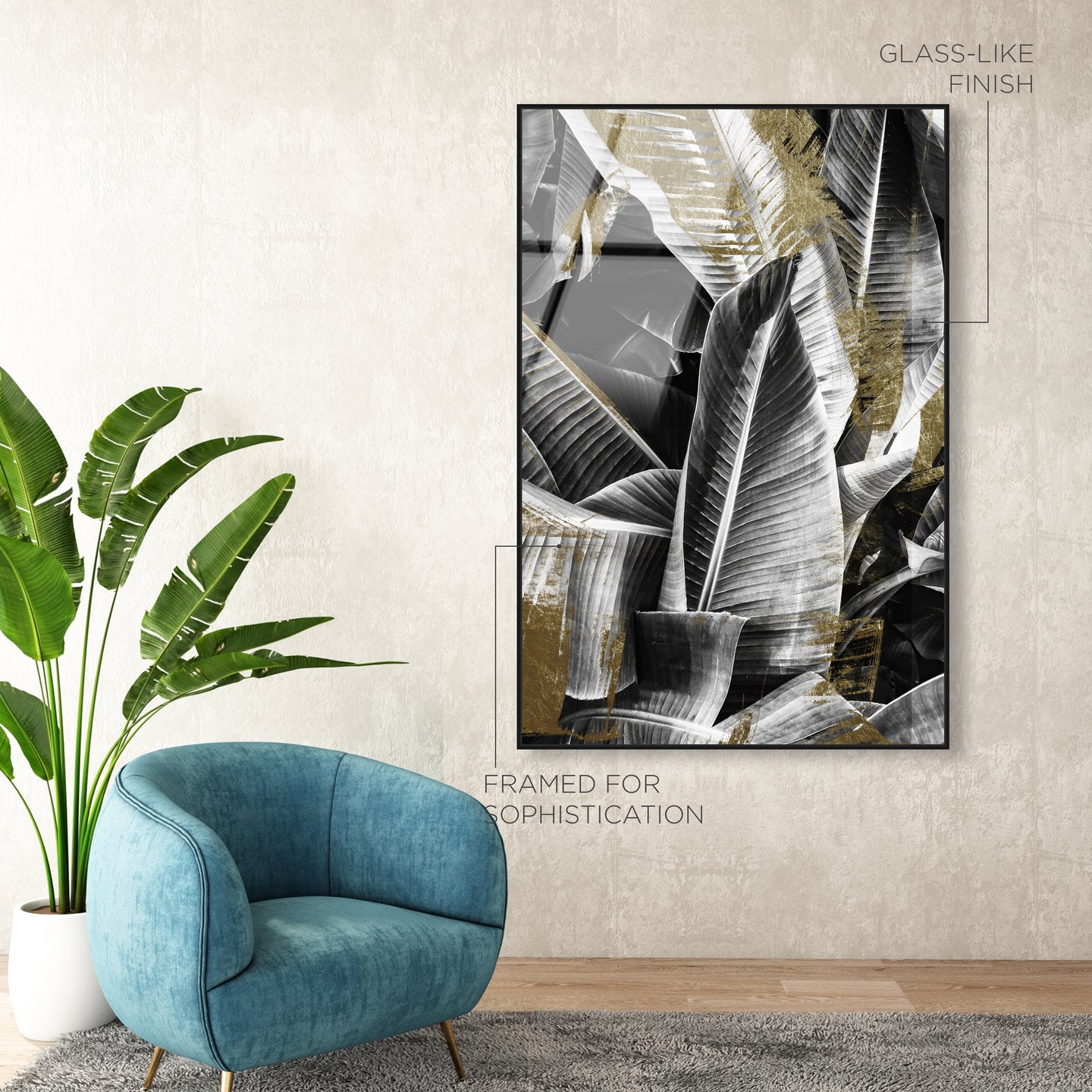 GLASS-LIKE FINISH

FRAMED FOR SOPHISTICATION