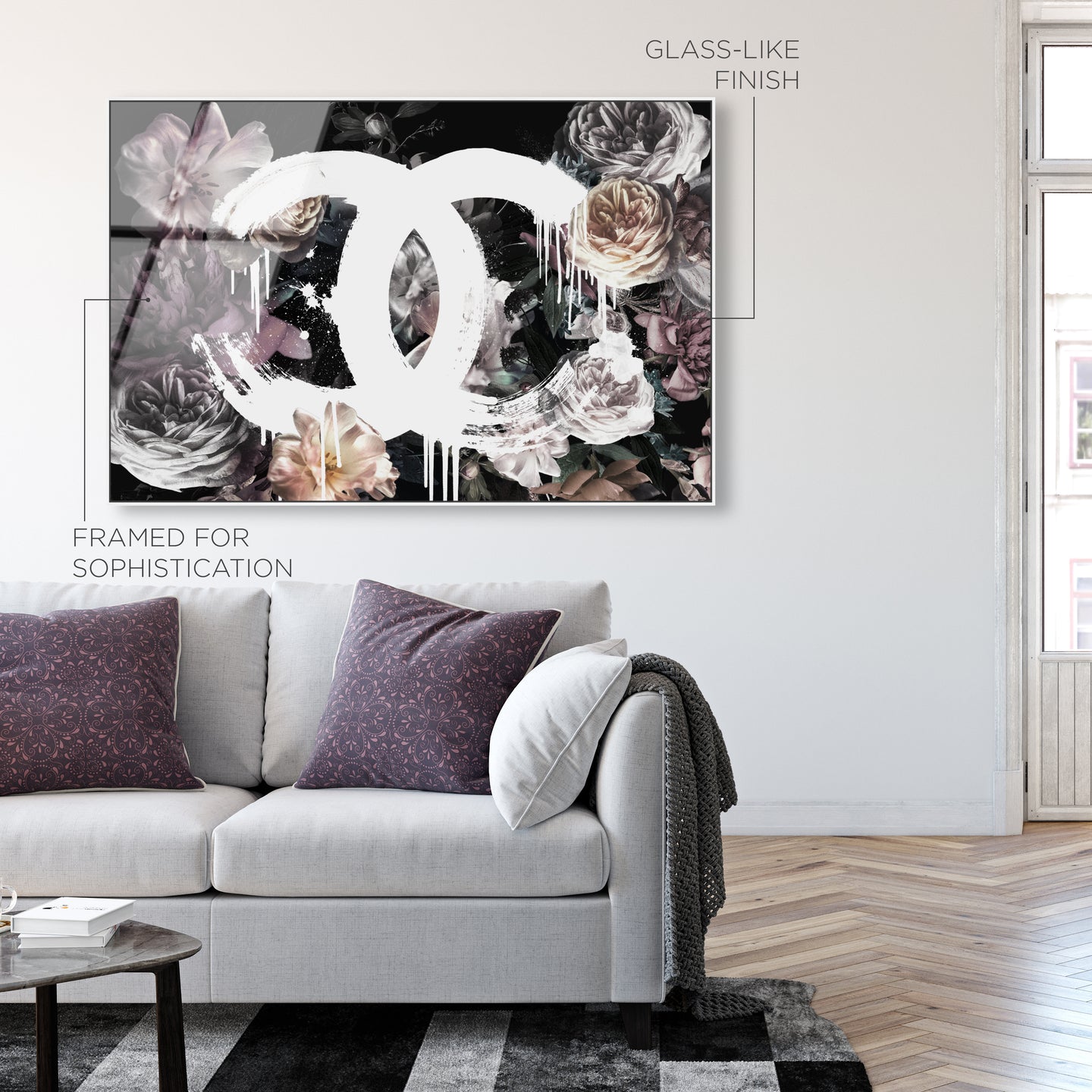 GLASS-LIKE FINISH

FRAMED FOR SOPHISTICATION