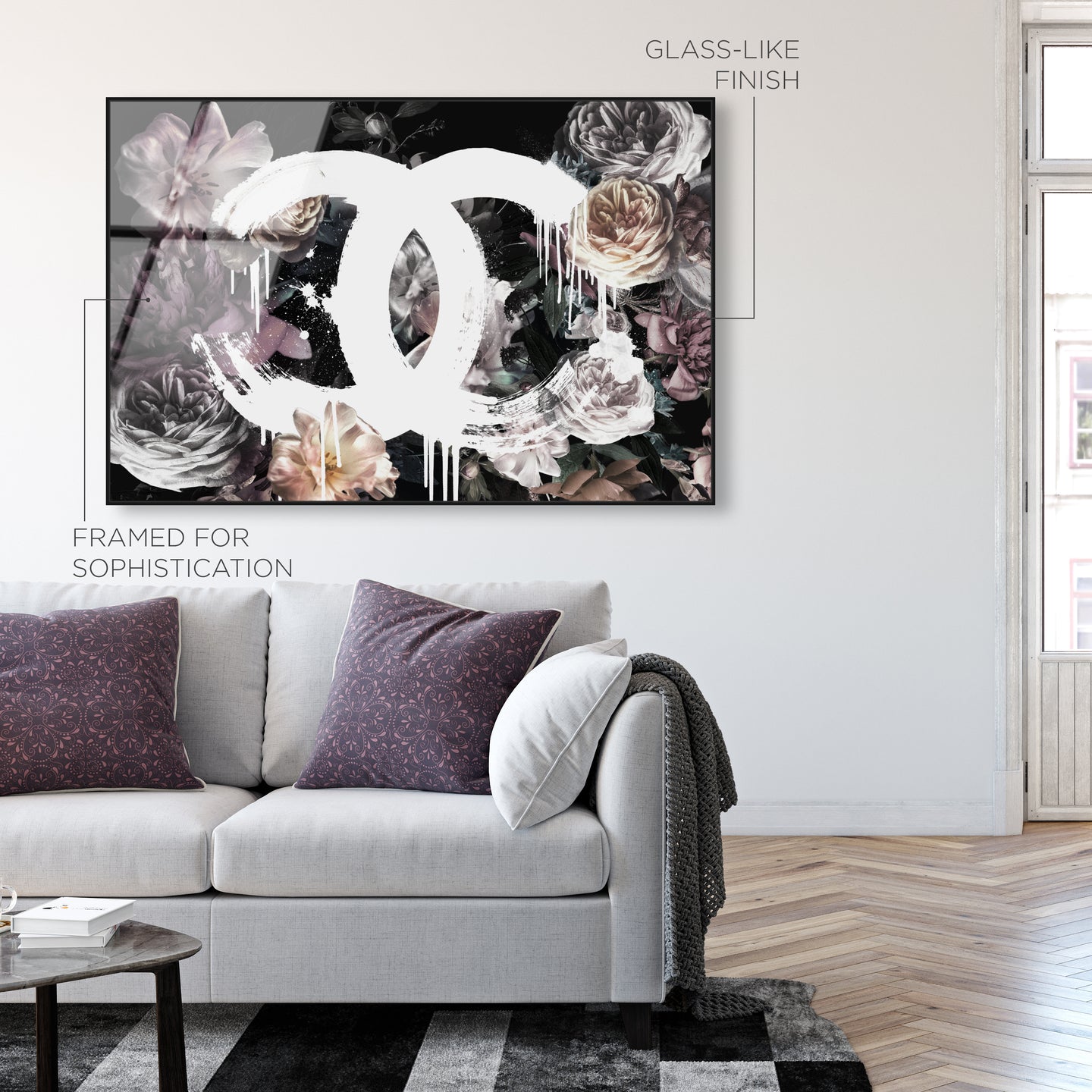 GLASS-LIKE FINISH

FRAMED FOR SOPHISTICATION