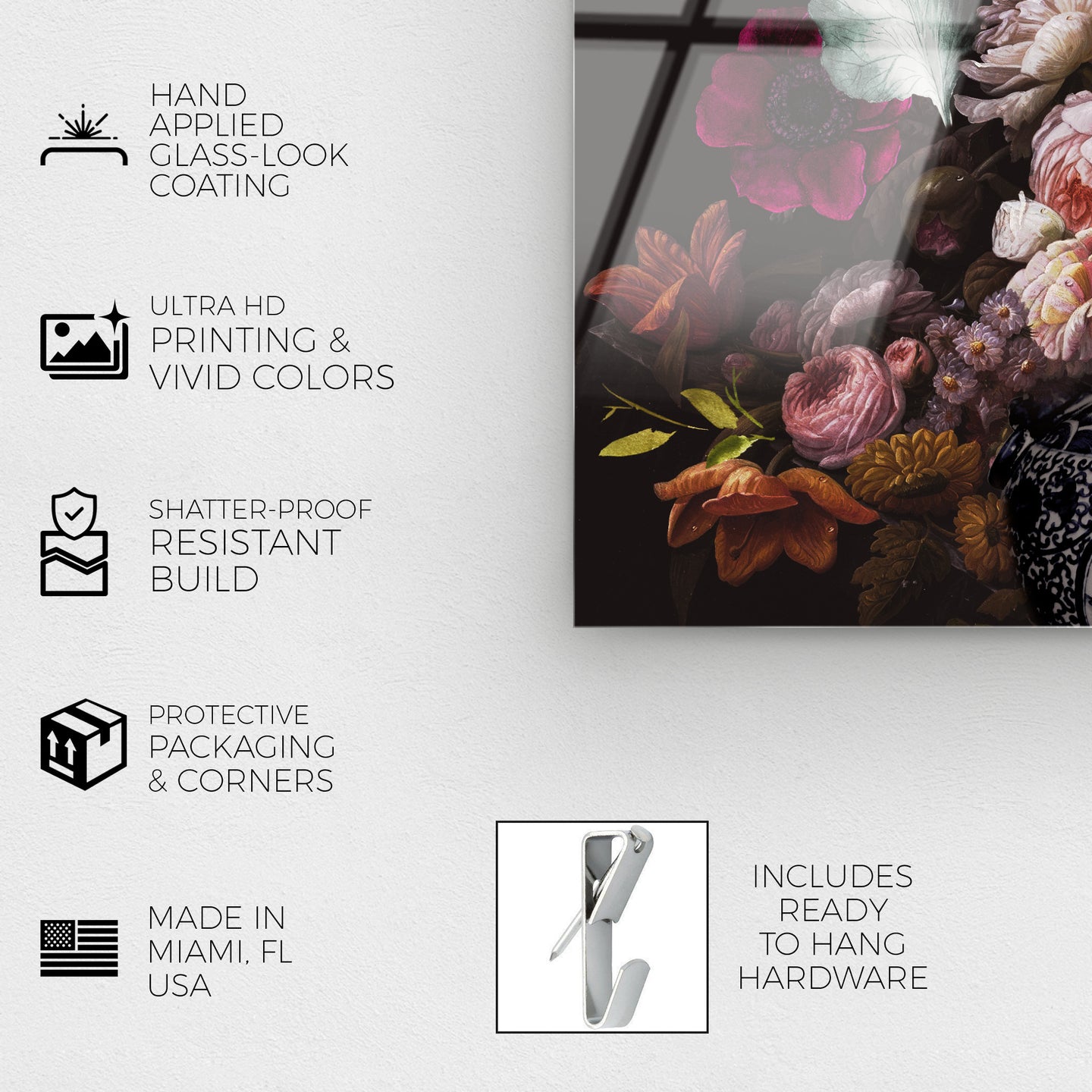 HAND APPLIED GLASS-LOOK COATING

ULTRA HD PRINTING & VIVID COLORS

SHATTER-PROOF RESISTANT BUILD

PROTECTIVE PACKAGING & CORNERS

MADE IN MIAMI, FL USA

INCLUDES READY TO HANG HARDWARE