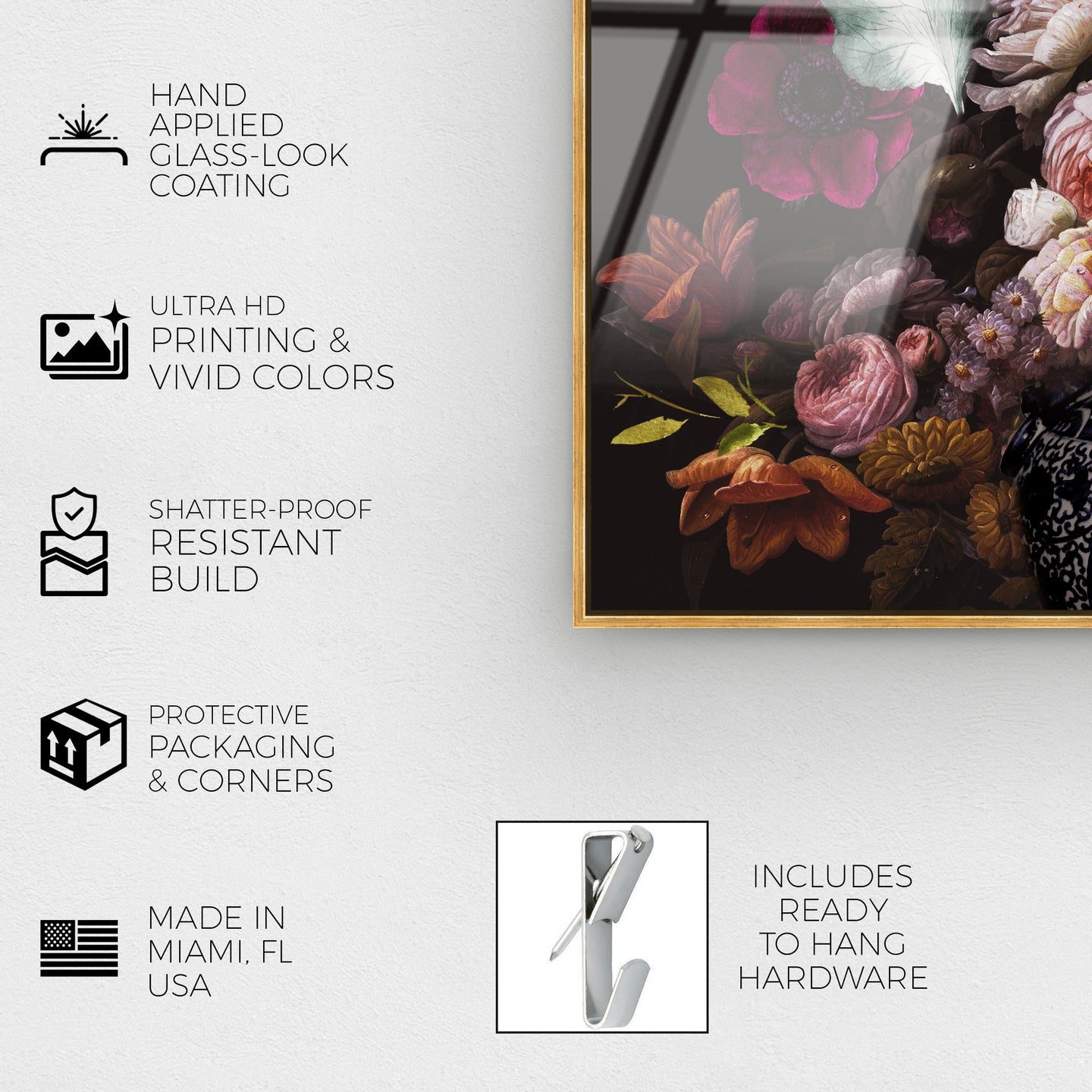 HAND APPLIED GLASS-LOOK COATING

ULTRA HD
PRINTING & VIVID COLORS

SHATTER-PROOF
RESISTANT BUILD

PROTECTIVE
PACKAGING & CORNERS

MADE IN MIAMI, FL USA

INCLUDES READY TO HANG HARDWARE