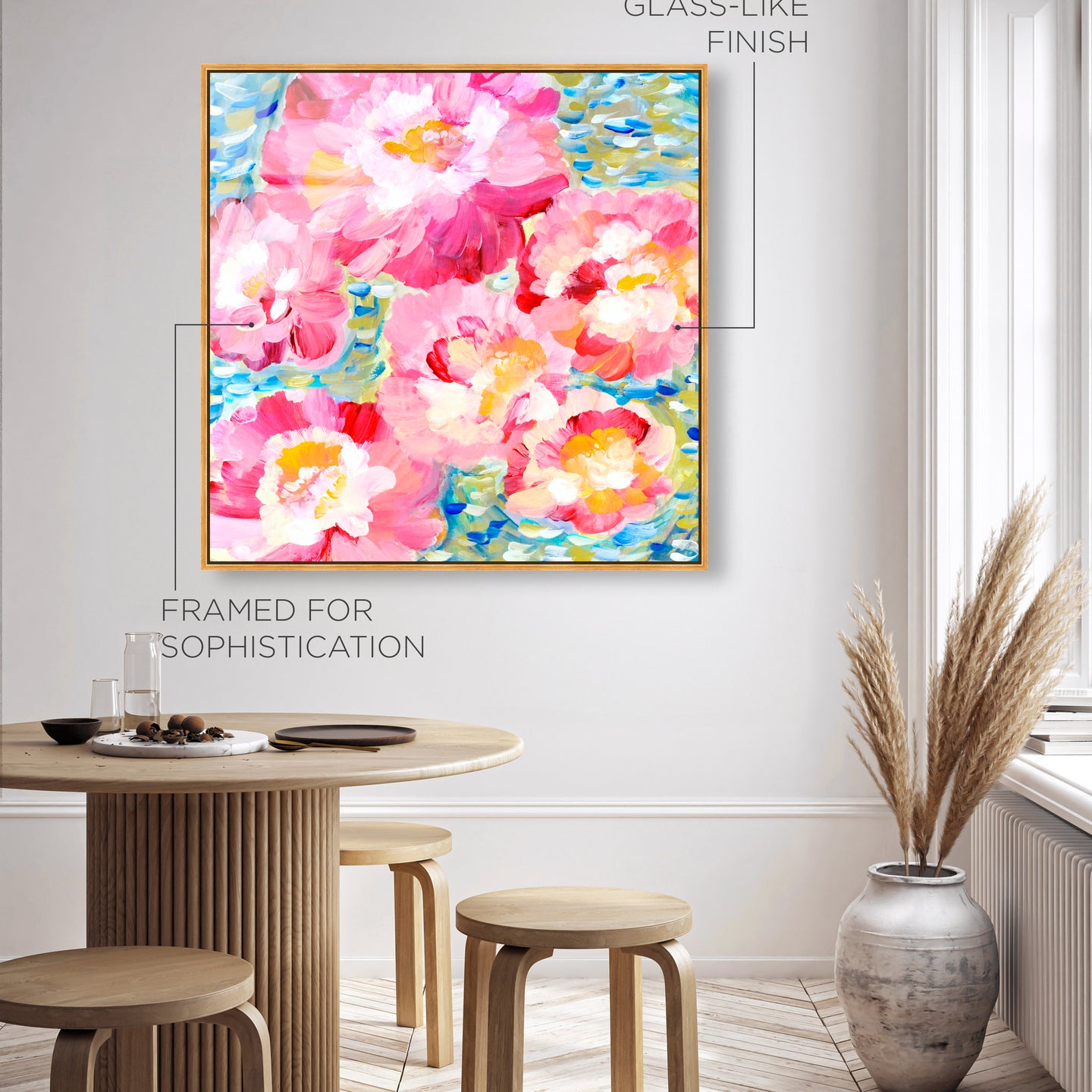 GLASS-LIKE FINISH

FRAMED FOR SOPHISTICATION