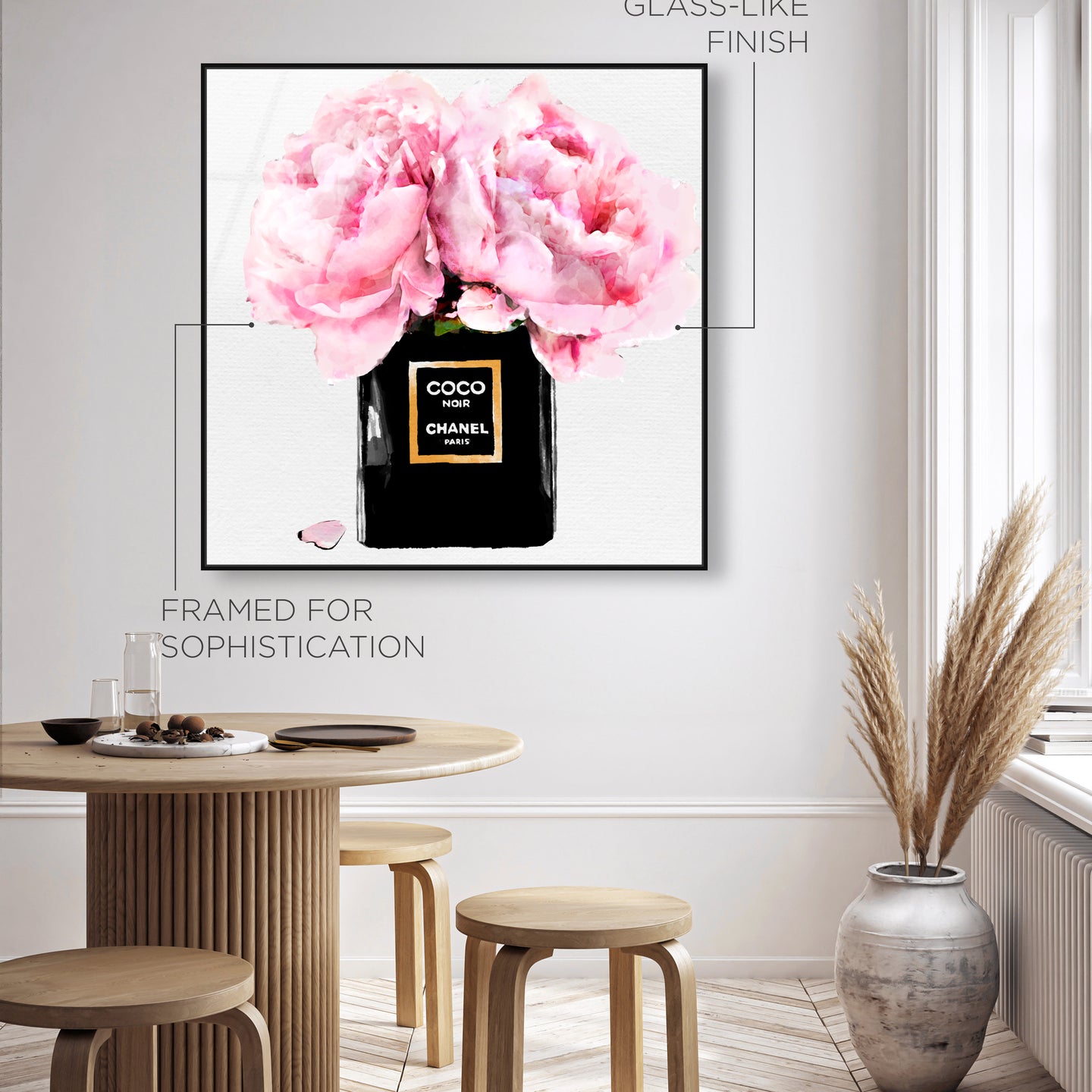 GLASS-LIKE FINISH

COCO
NOIR
CHANEL
PARIS

FRAMED FOR SOPHISTICATION