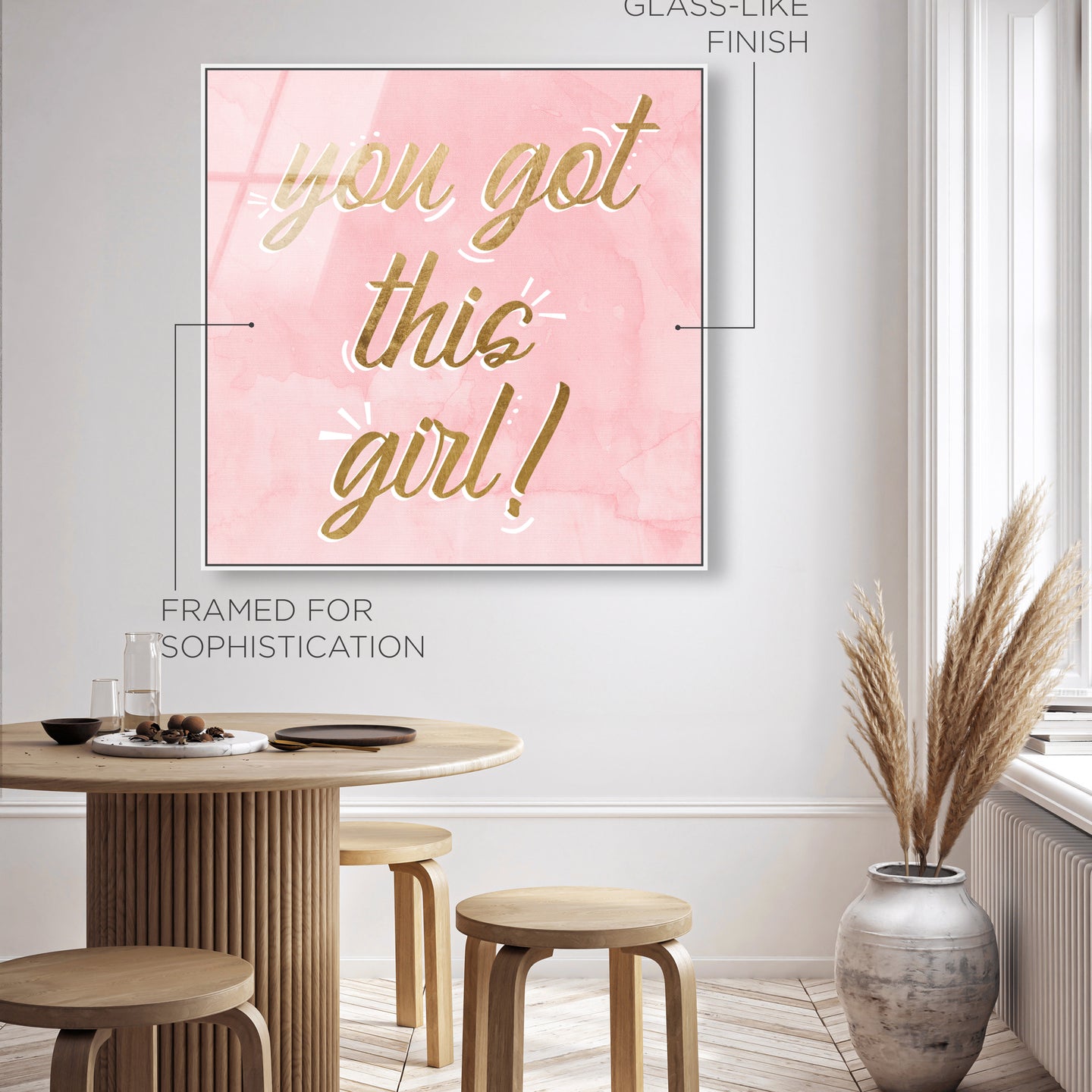 GLASS-LIKE FINISH

you got this girl!

FRAMED FOR SOPHISTICATION