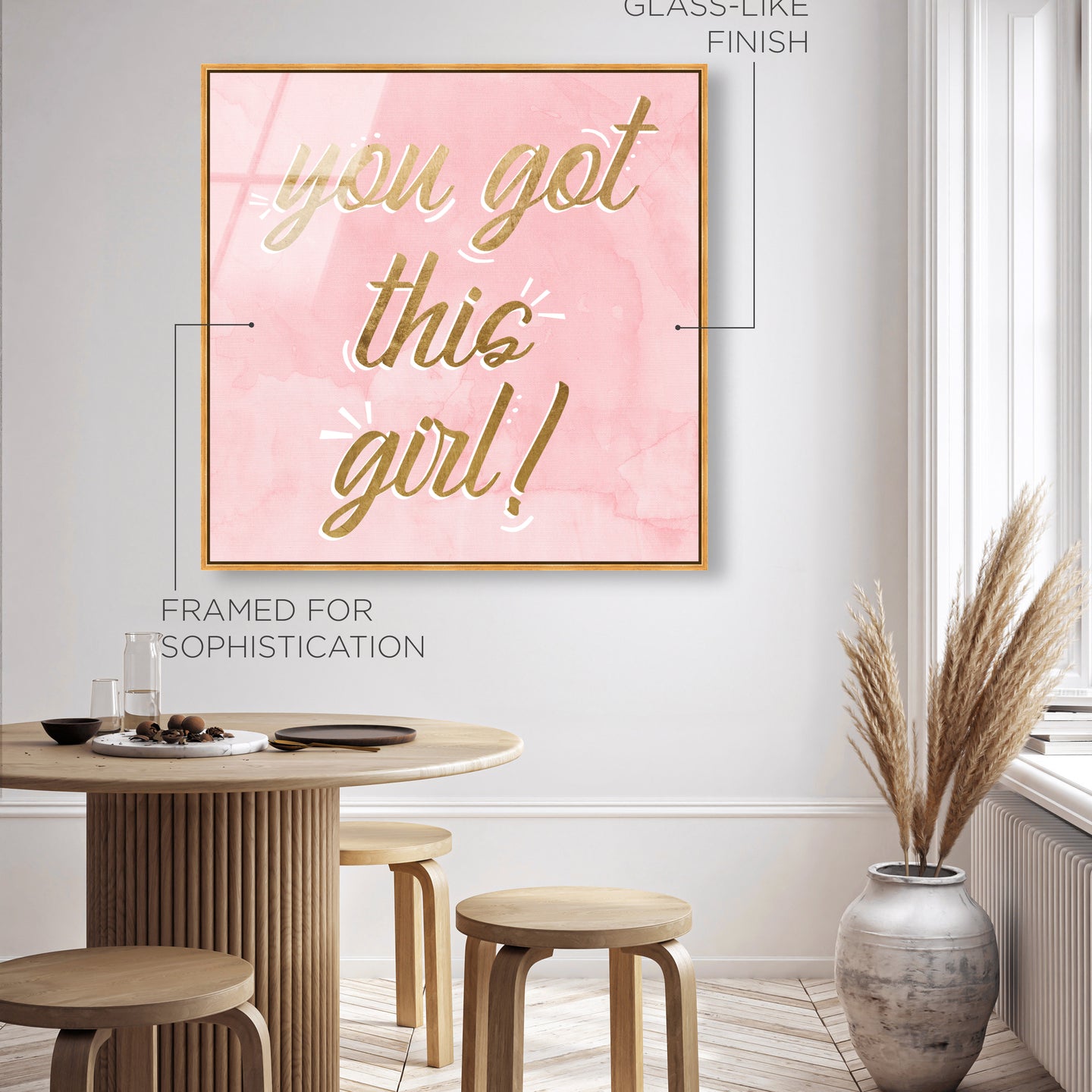 GLASS-LIKE FINISH

you got this girl!

FRAMED FOR SOPHISTICATION