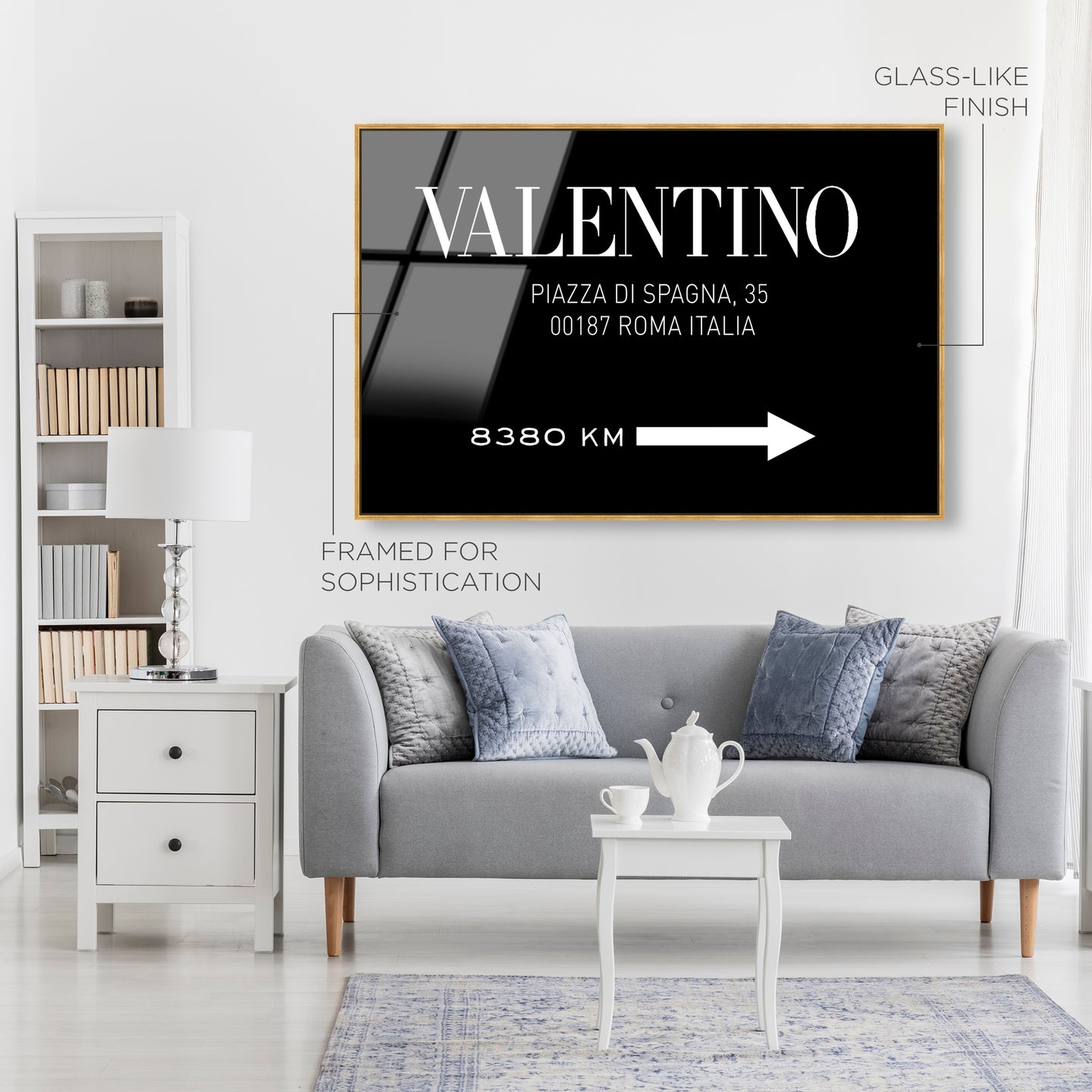 GLASS-LIKE
FINISH

VALENTINO

PIAZZA DI SPAGNA, 35
00187 ROMA ITALIA

8380 KM

FRAMED FOR
SOPHISTICATION