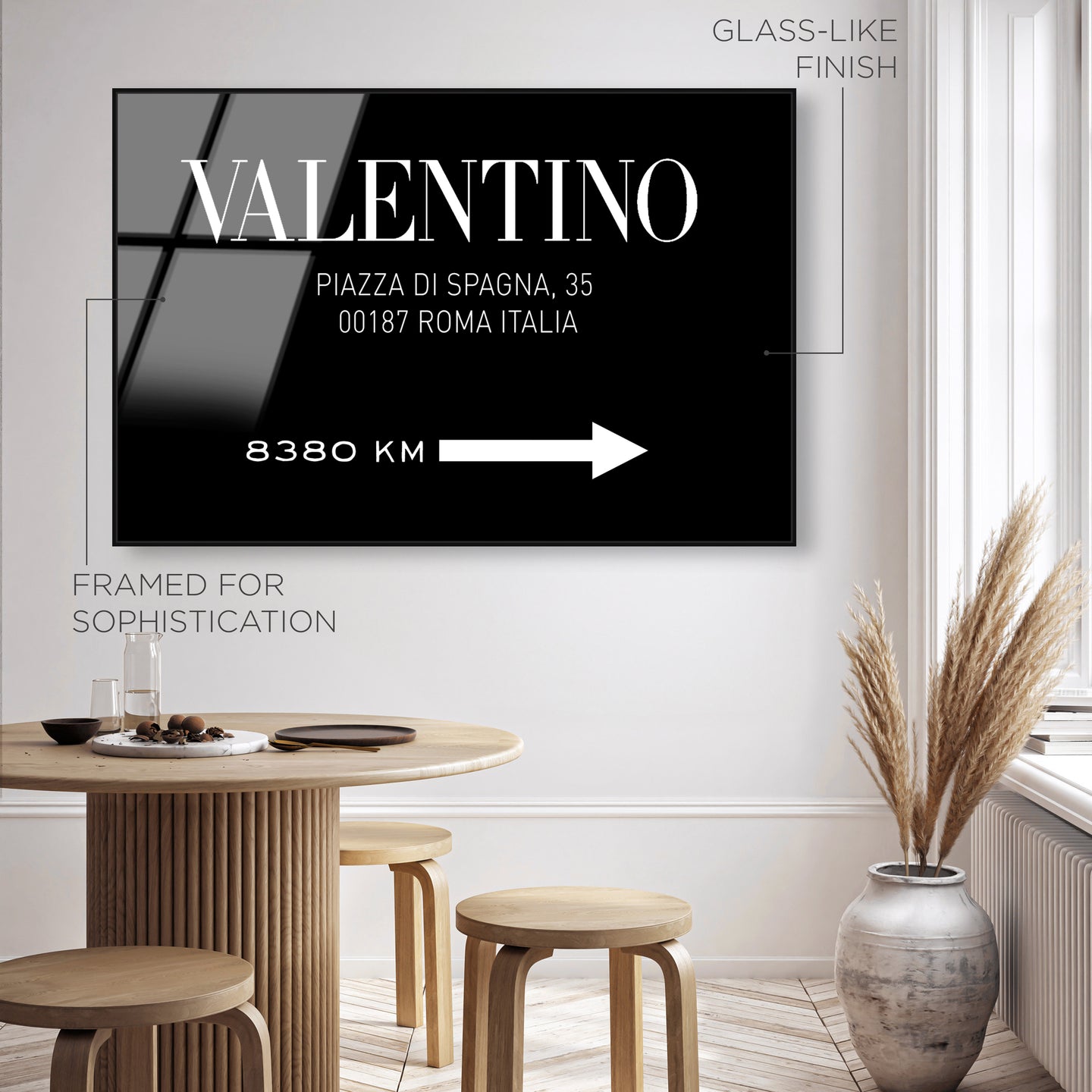 GLASS-LIKE FINISH

VALENTINO

PIAZZA DI SPAGNA, 35
00187 ROMA ITALIA

8380 KM

FRAMED FOR SOPHISTICATION