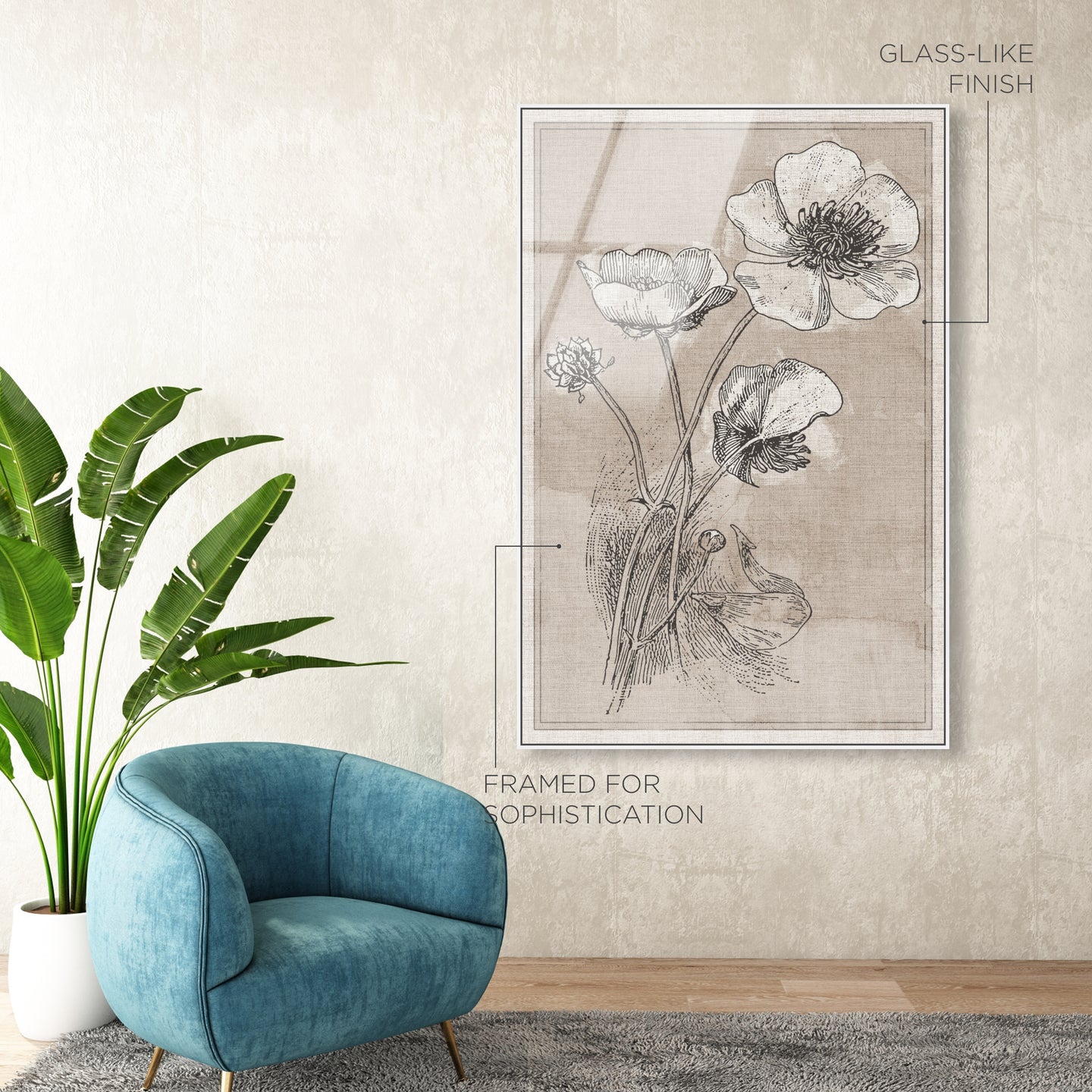 GLASS-LIKE
FINISH

FRAMED FOR
SOPHISTICATION