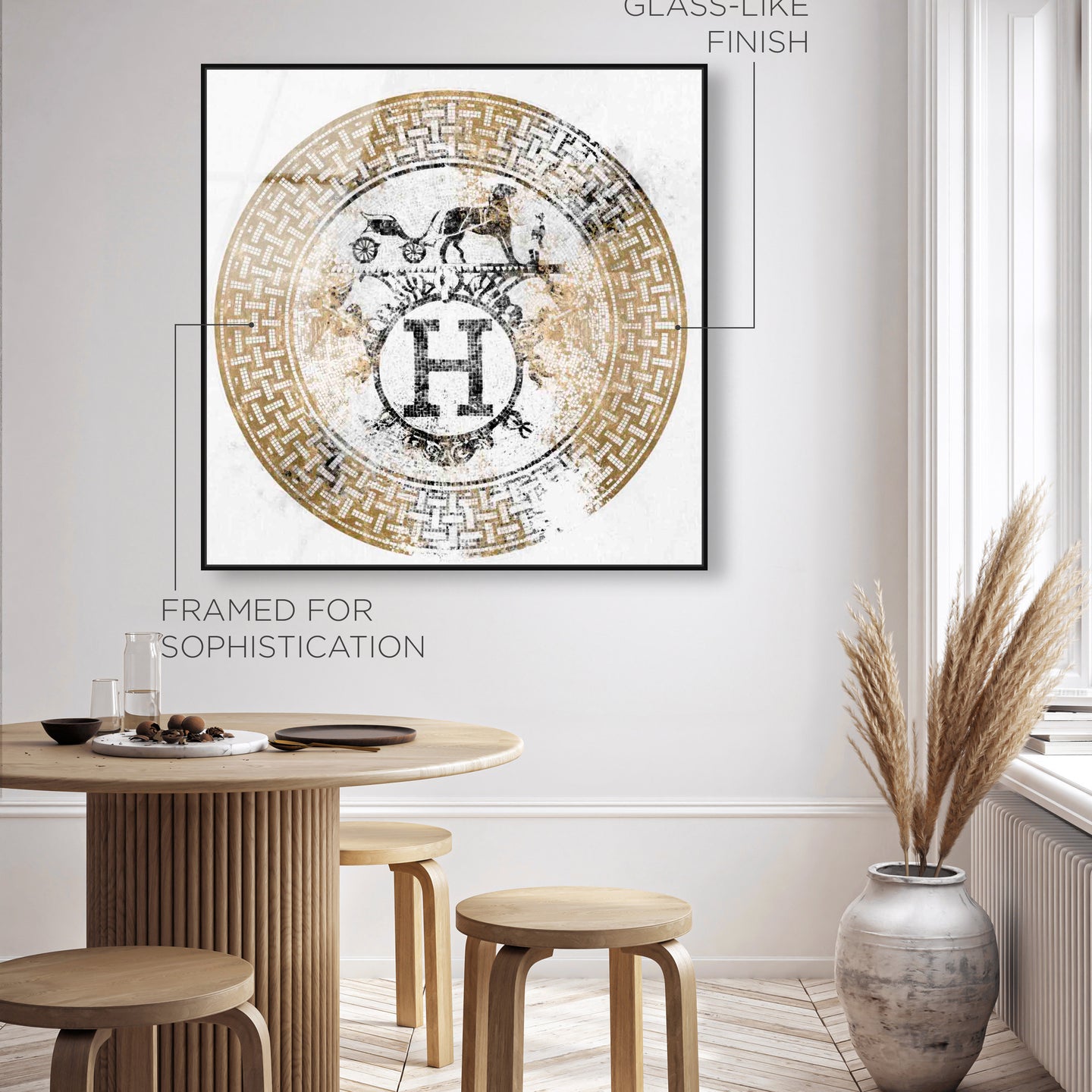 GLASS-LIKE
FINISH

H

FRAMED FOR
SOPHISTICATION