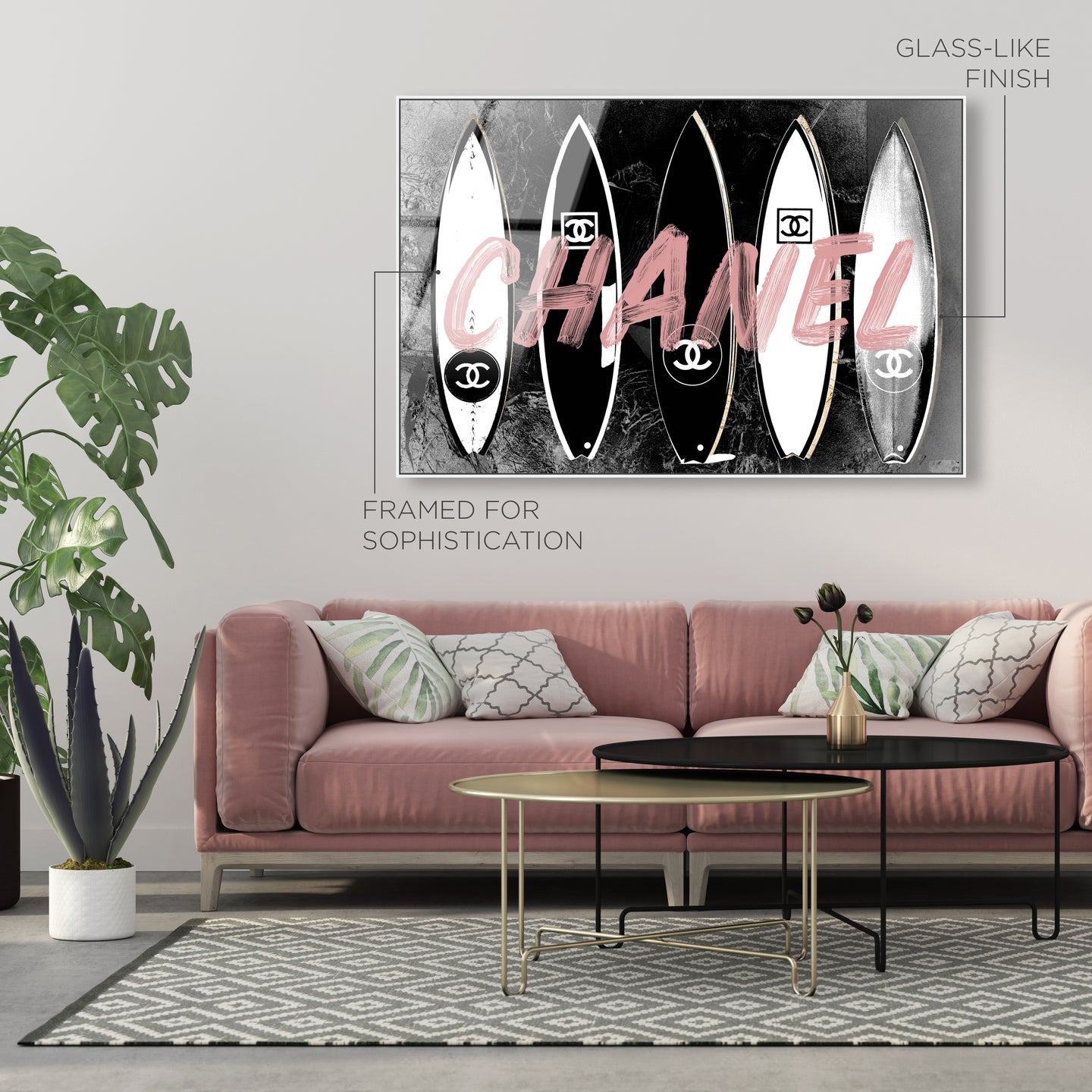 GLASS-LIKE FINISH

CHANEL

FRAMED FOR SOPHISTICATION