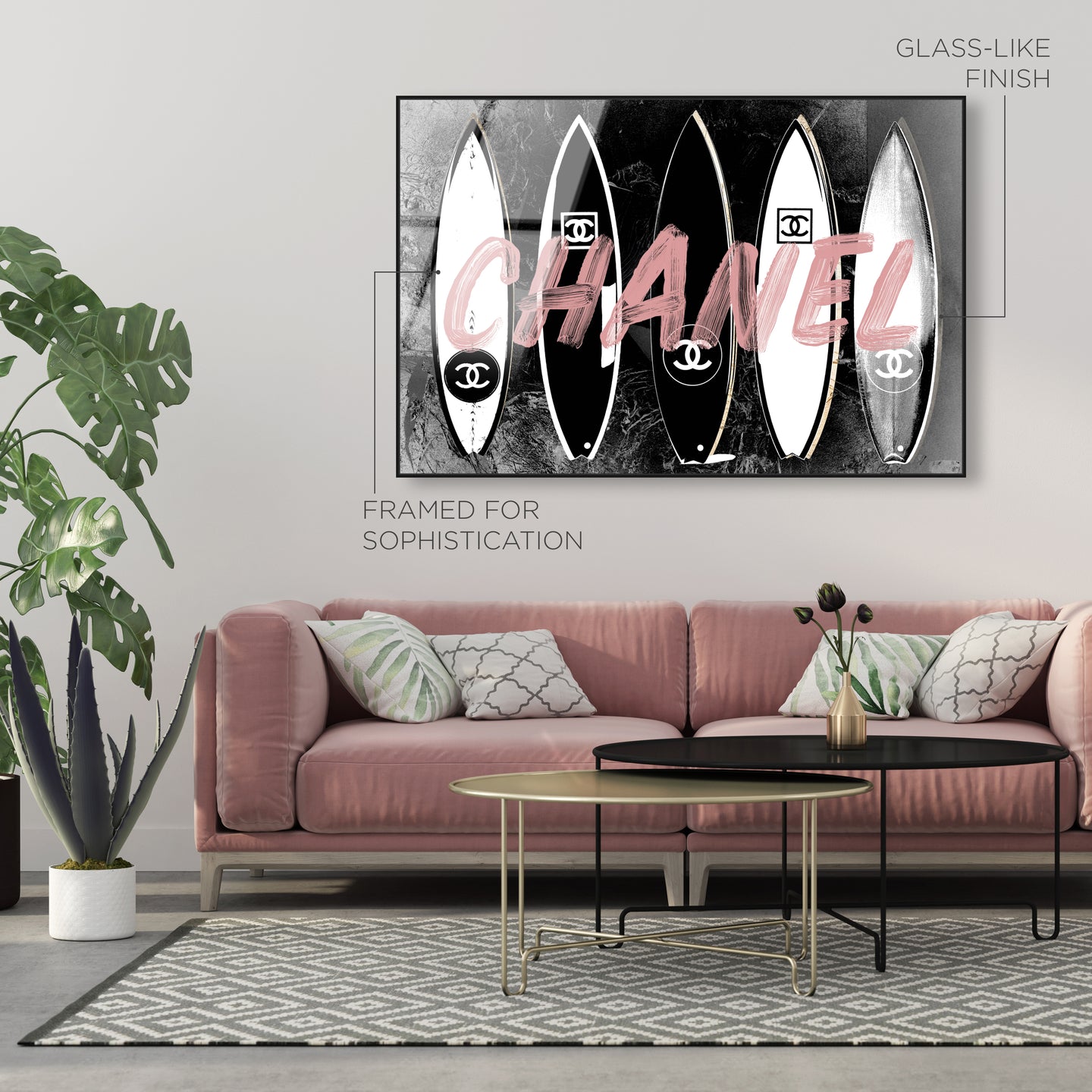 GLASS-LIKE FINISH

CHANEL

FRAMED FOR SOPHISTICATION