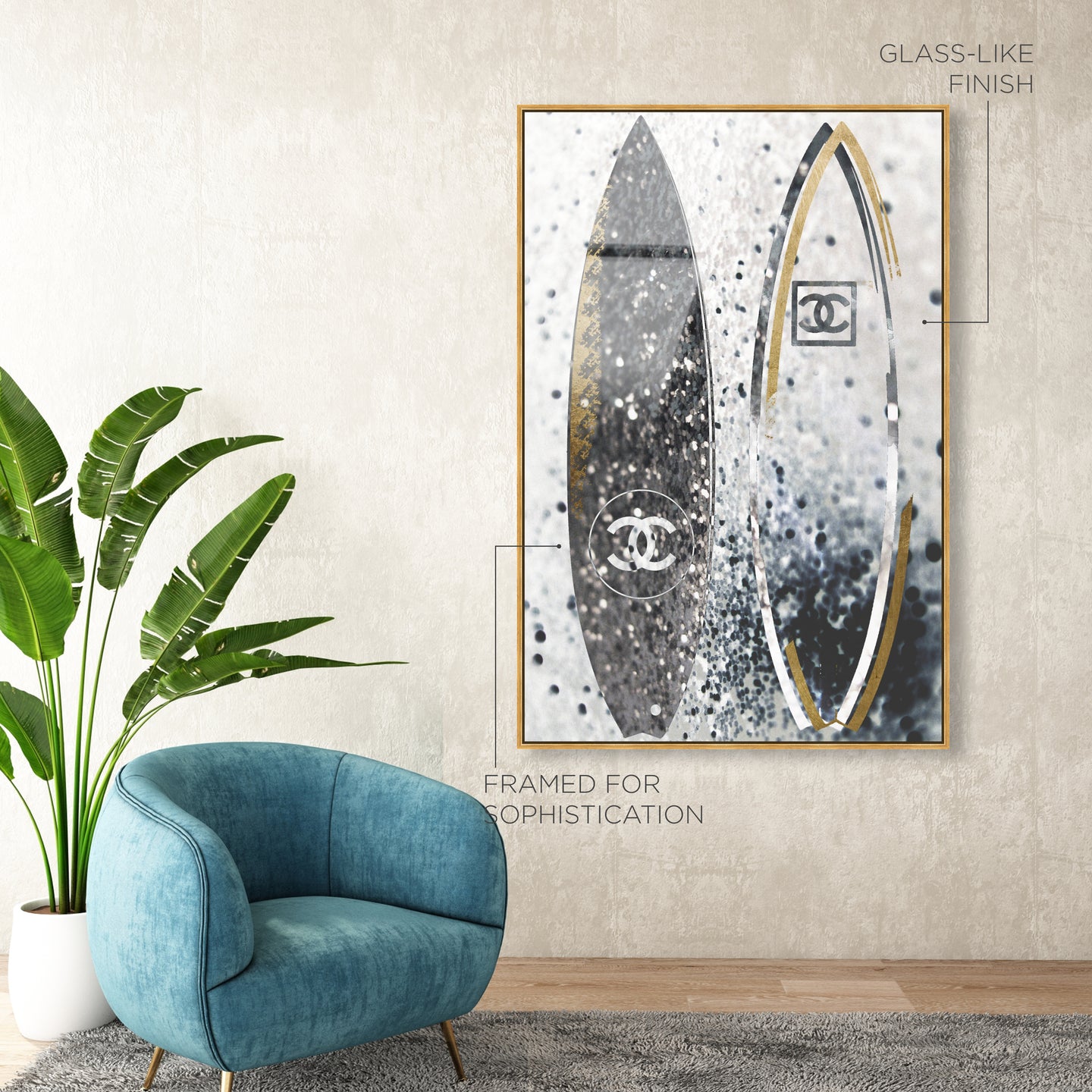 GLASS-LIKE FINISH

FRAMED FOR SOPHISTICATION